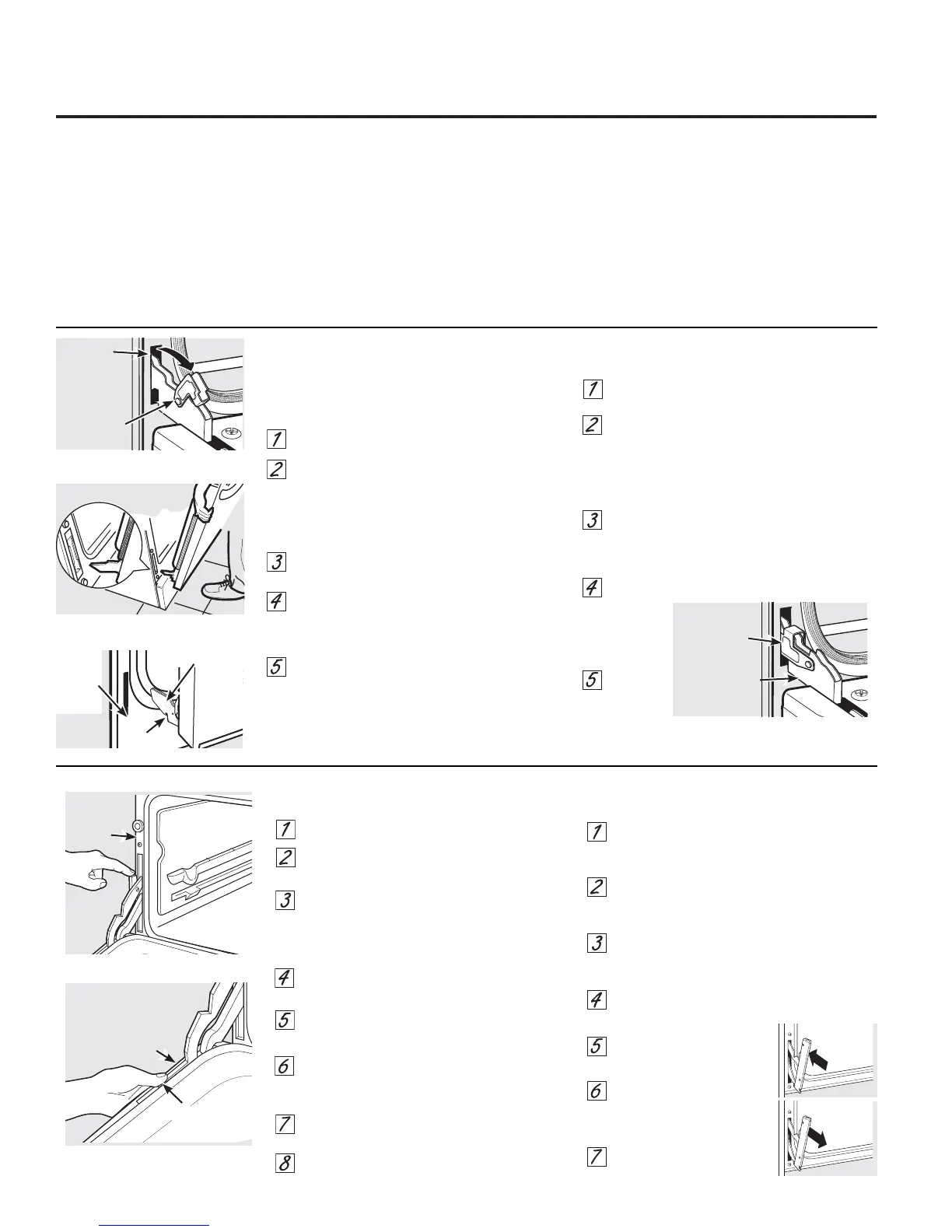 1

2

3

4

5

1

2

3

4

5

1

2

3

4

5

6

7

8

1

2

3

4

5

6

7