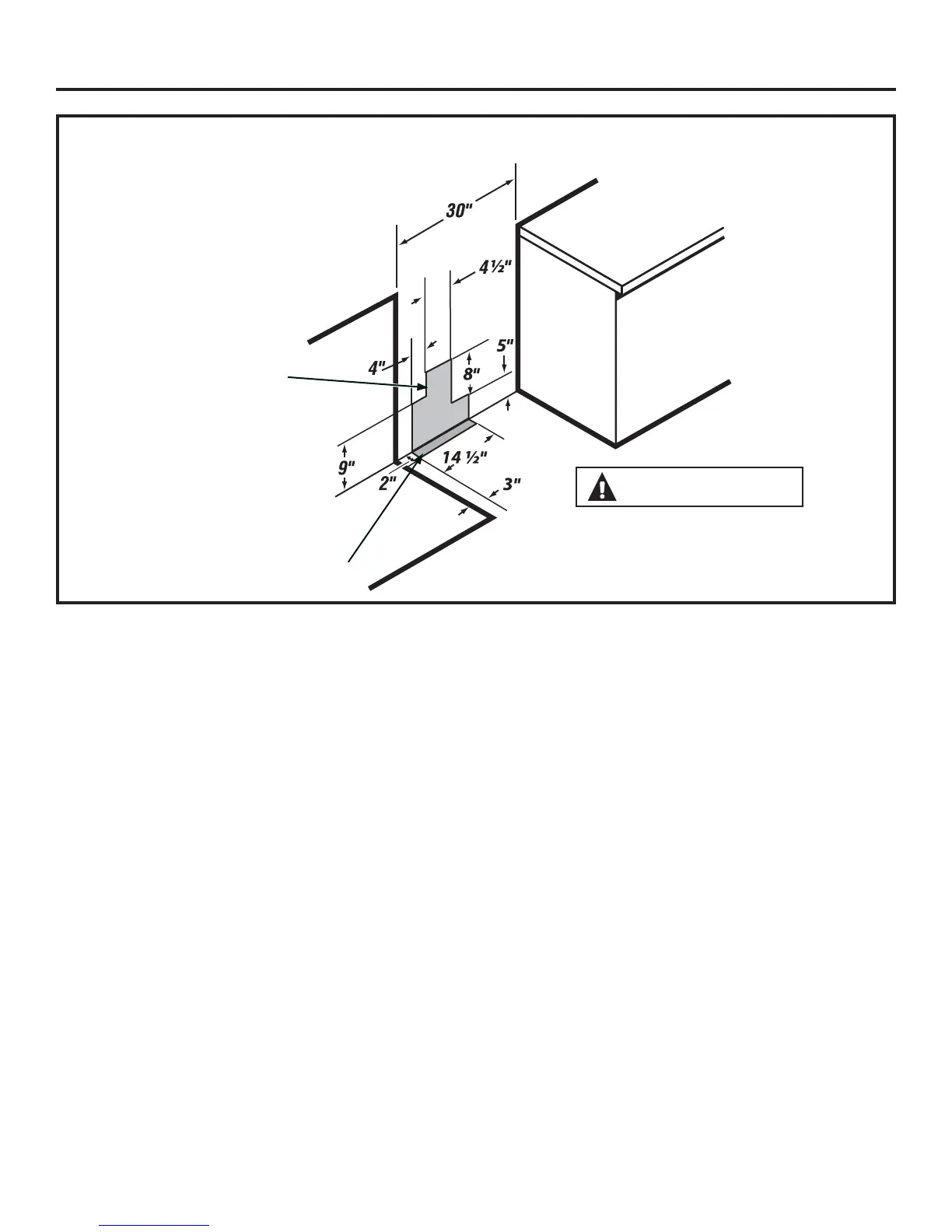 30"

4½"

4"

5"

8"

9"

2"

14 ½"

3"