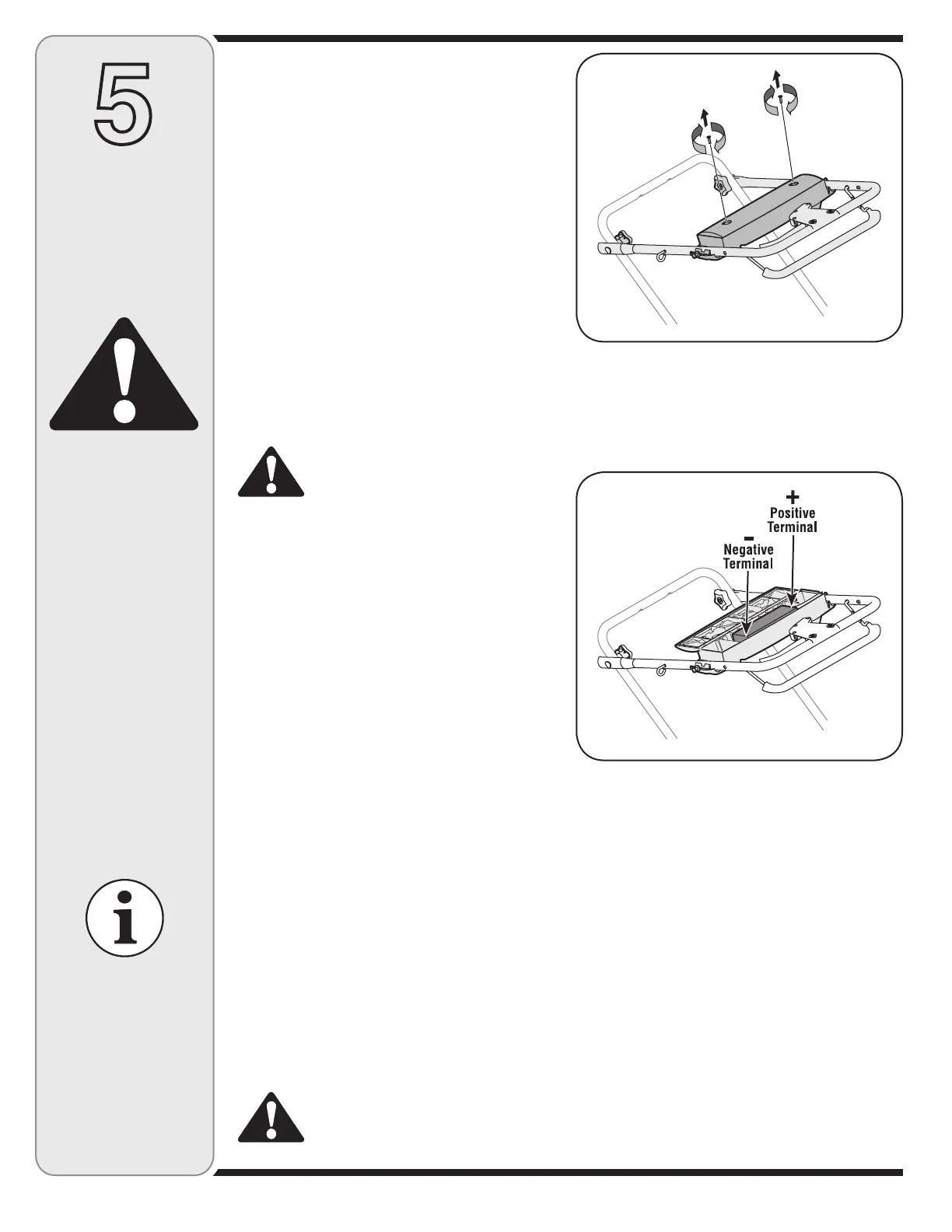 5

+
Positive
Terminal
-
Negative
Terminal