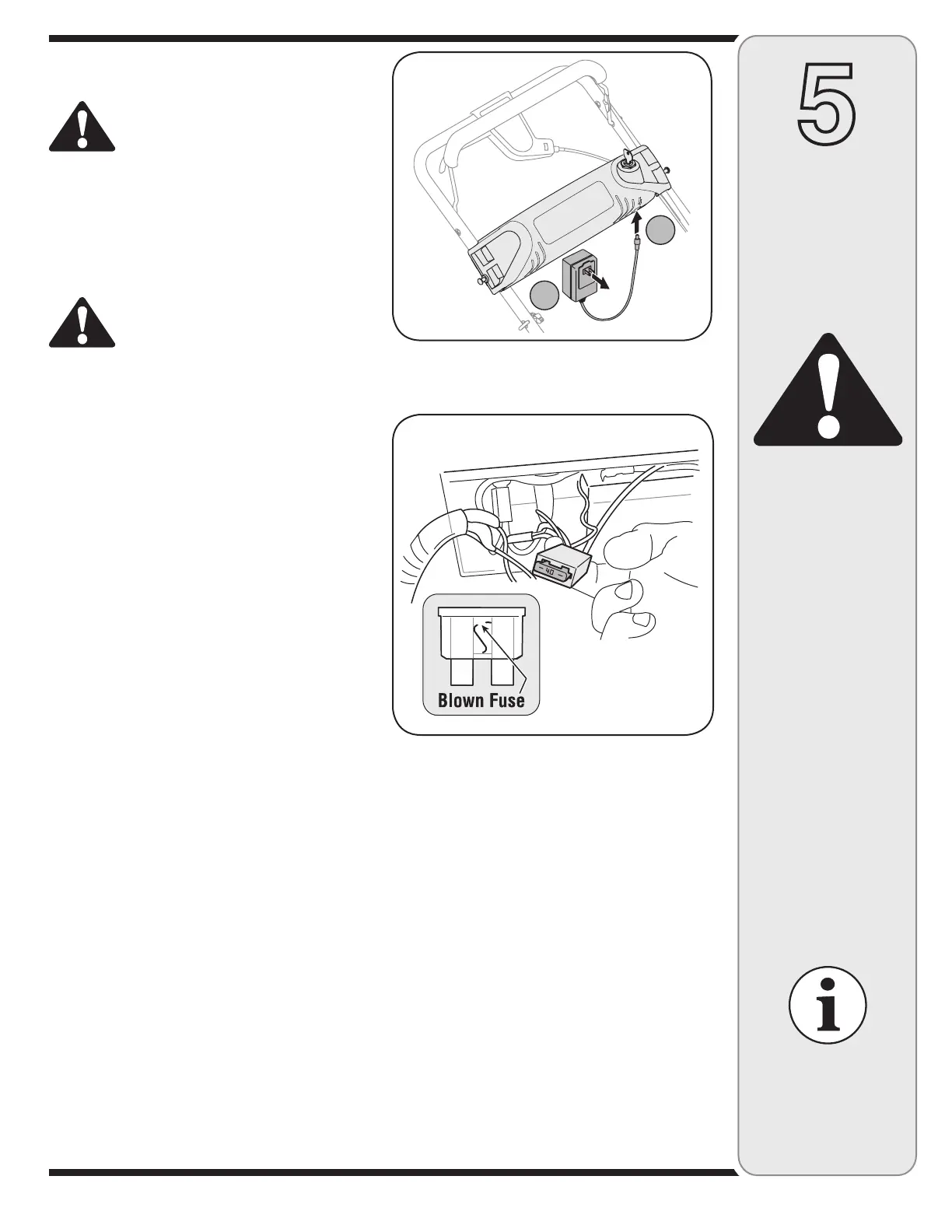 5

40

Blown Fuse