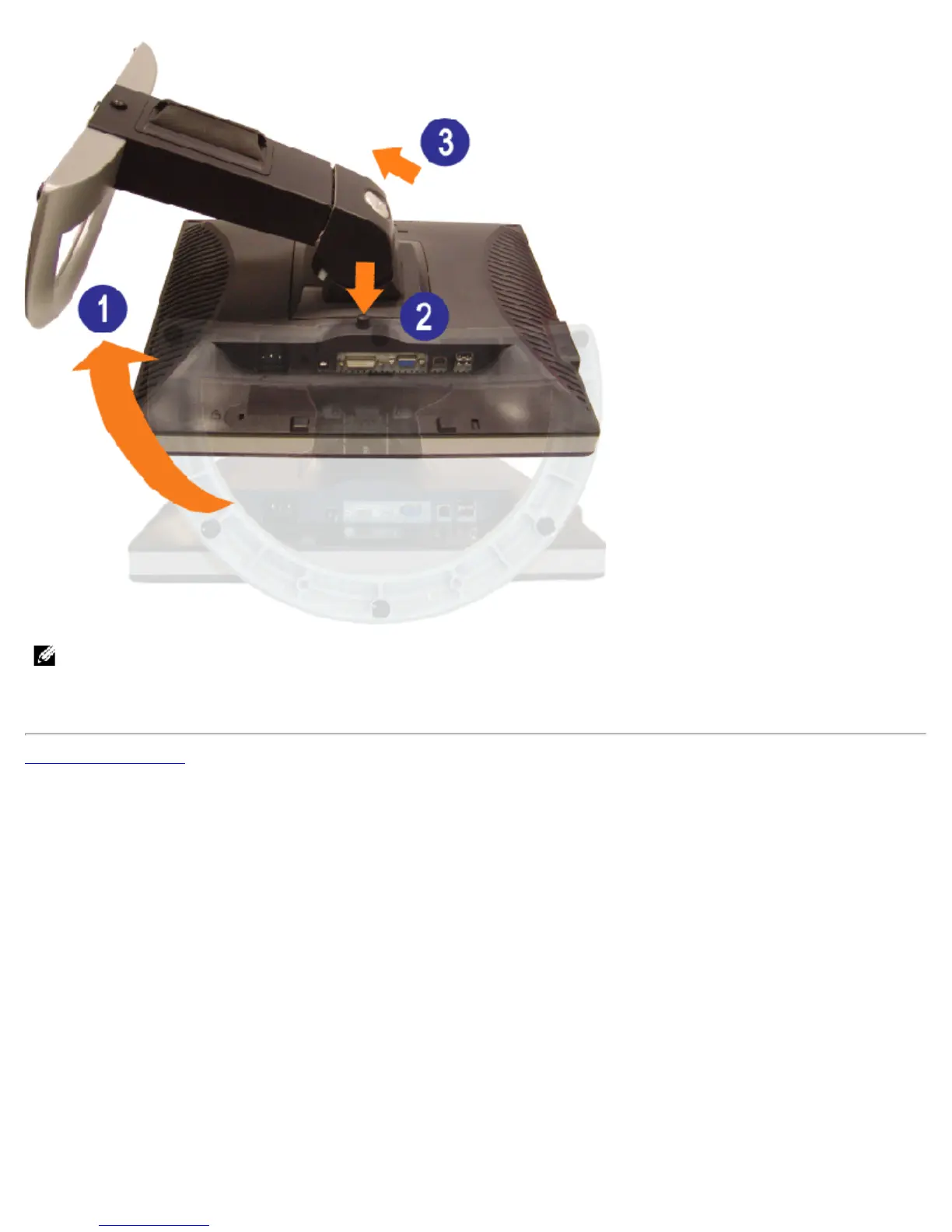 3

1

2