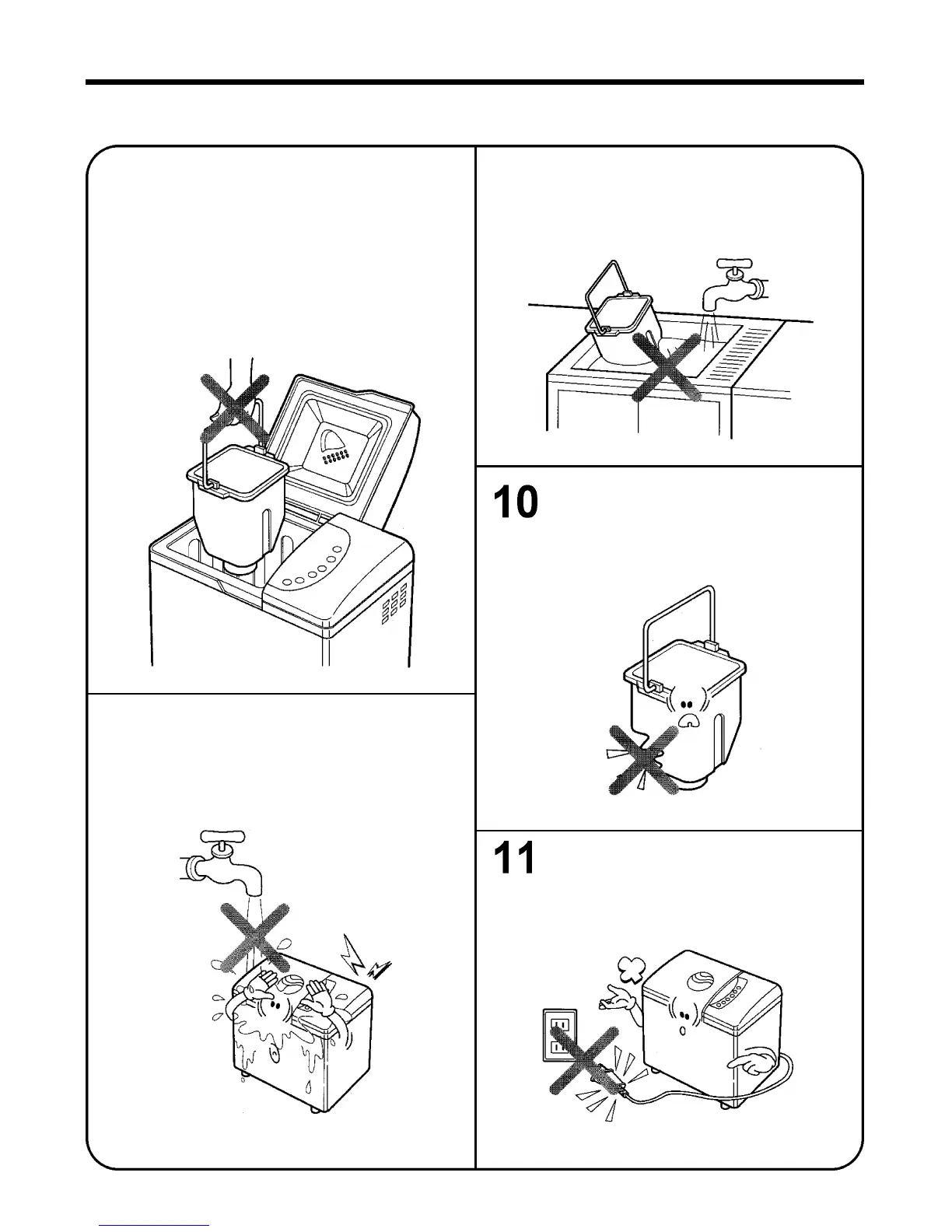 10

11