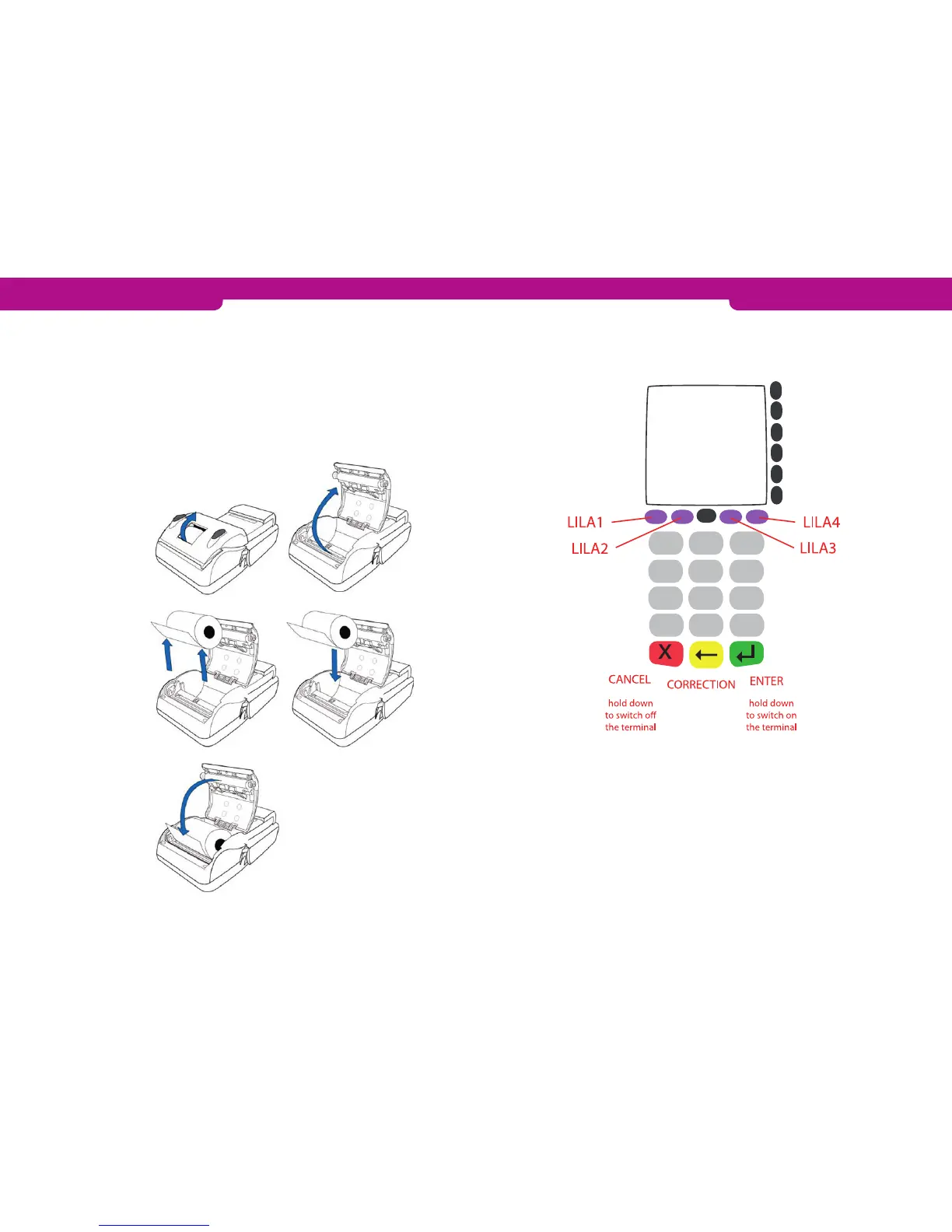 LILA1
LILA2
LILA4
LILA3

X

CANCEL
hold down to switch off the terminal

CORRECTION

ENTER
hold down to switch on the terminal