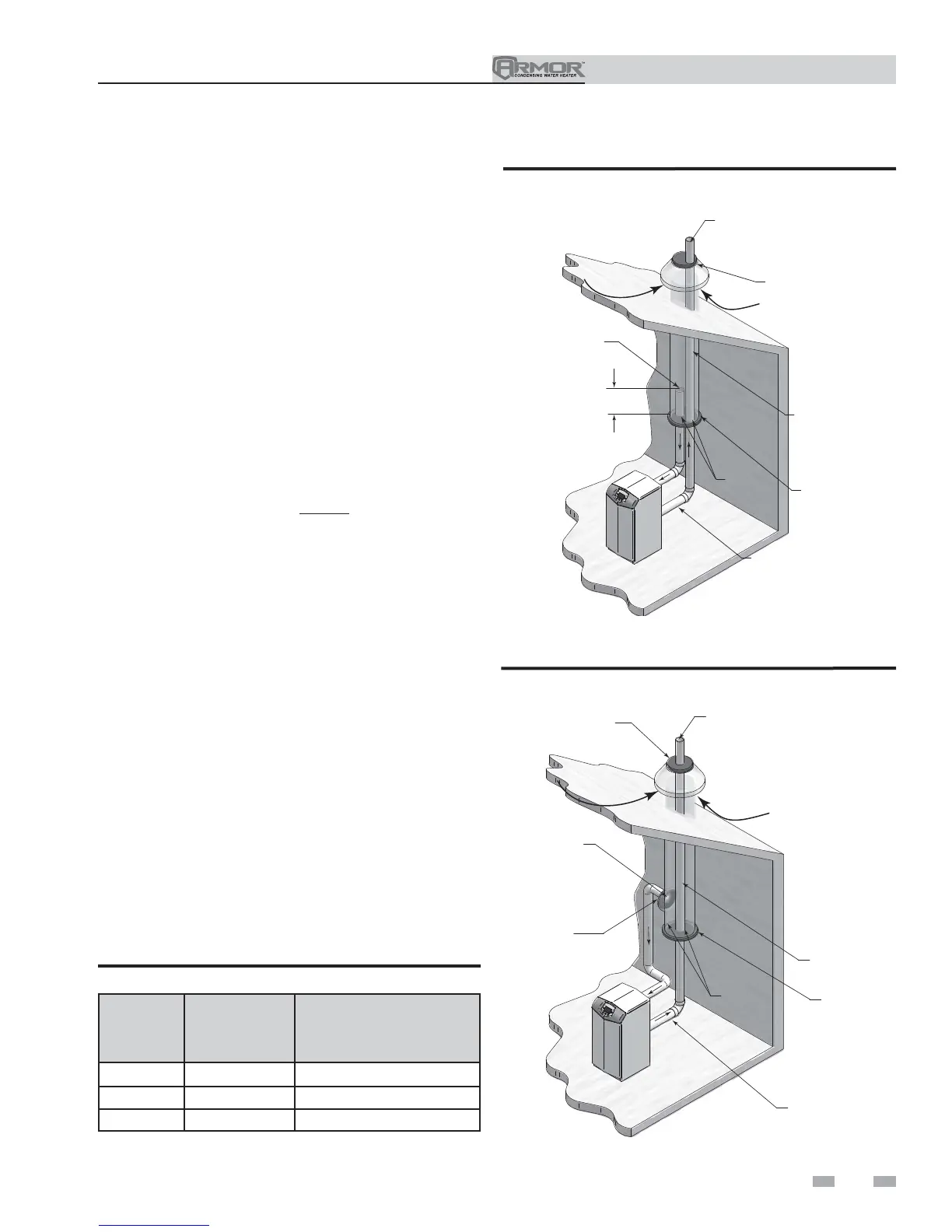 ARMOR™
CONDENSING WATER HEATER