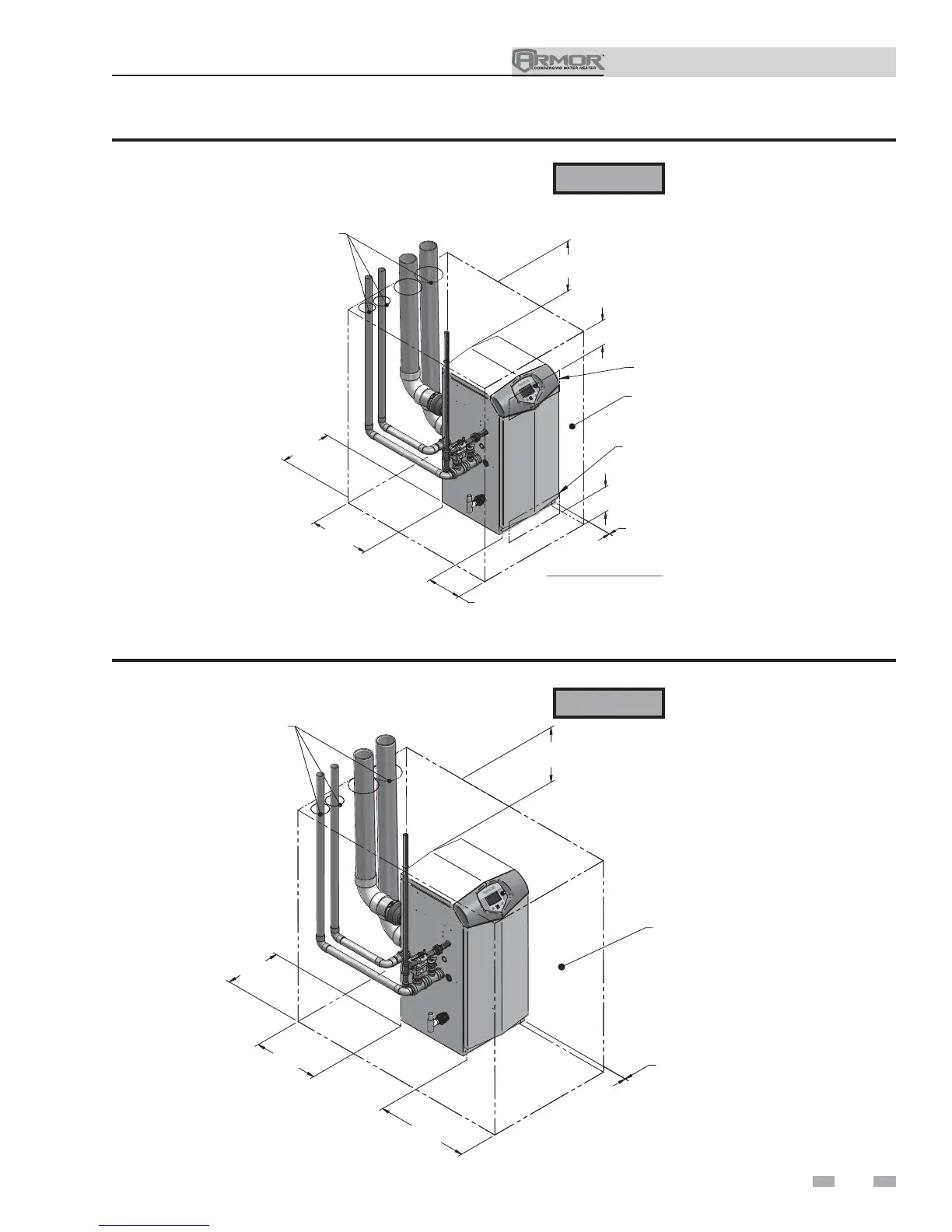 ARMOR™
CONDENSING WATER HEATER