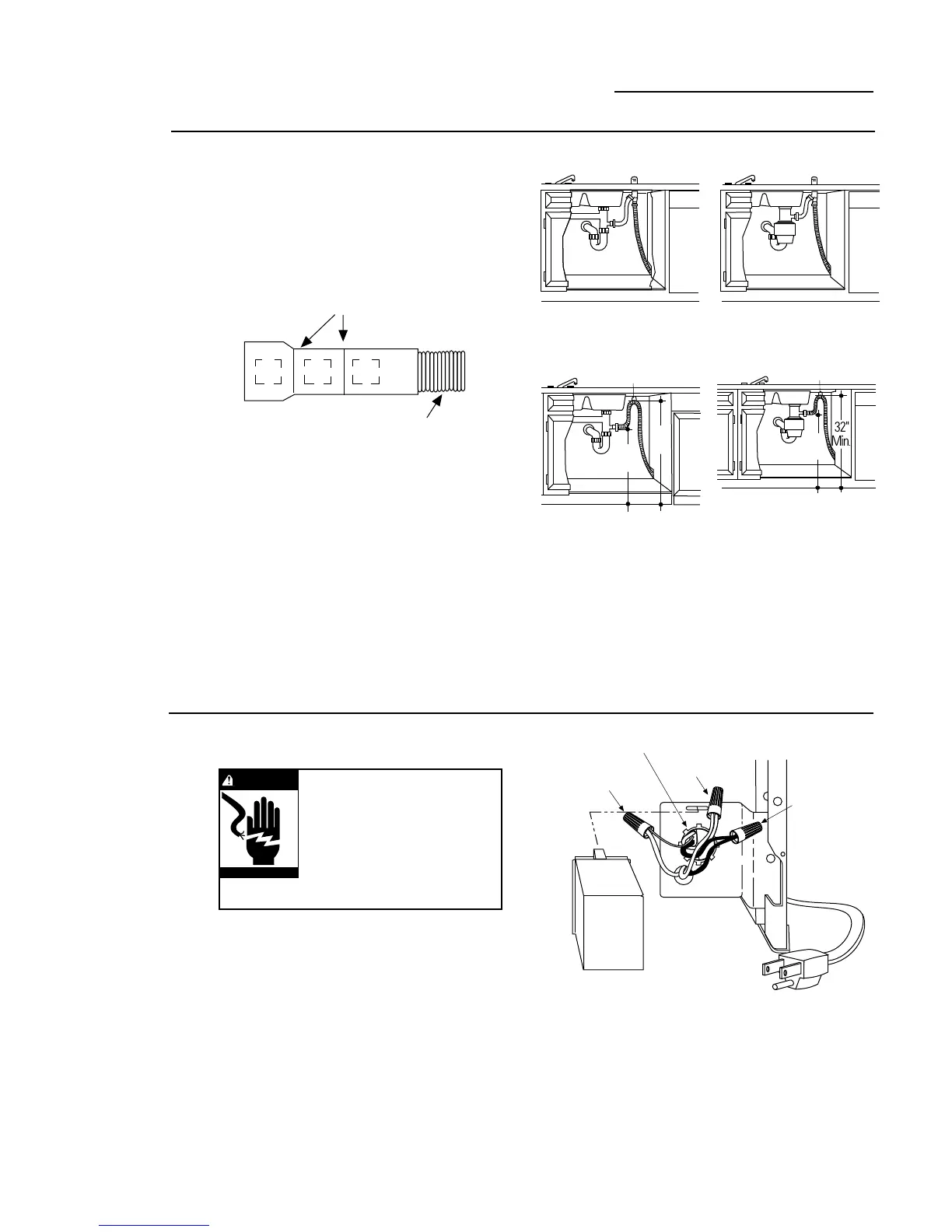 32" Min.