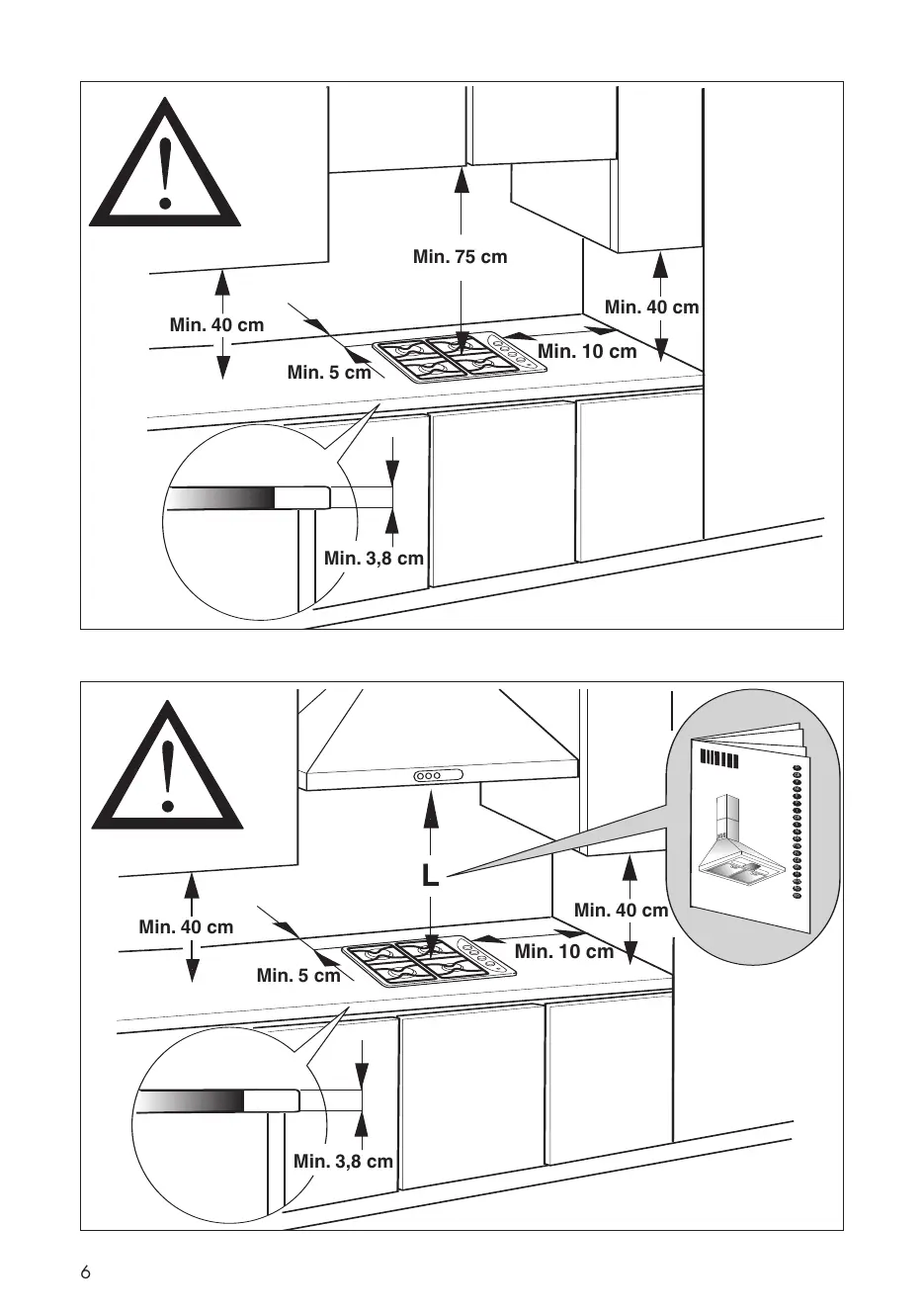 Min. 75 cm
Min. 40 cm
Min. 40 cm
Min. 10 cm
Min. 5 cm
Min. 3,8 cm

L
Min. 40 cm
Min. 40 cm
Min. 10 cm
Min. 5 cm
Min. 3,8 cm

6