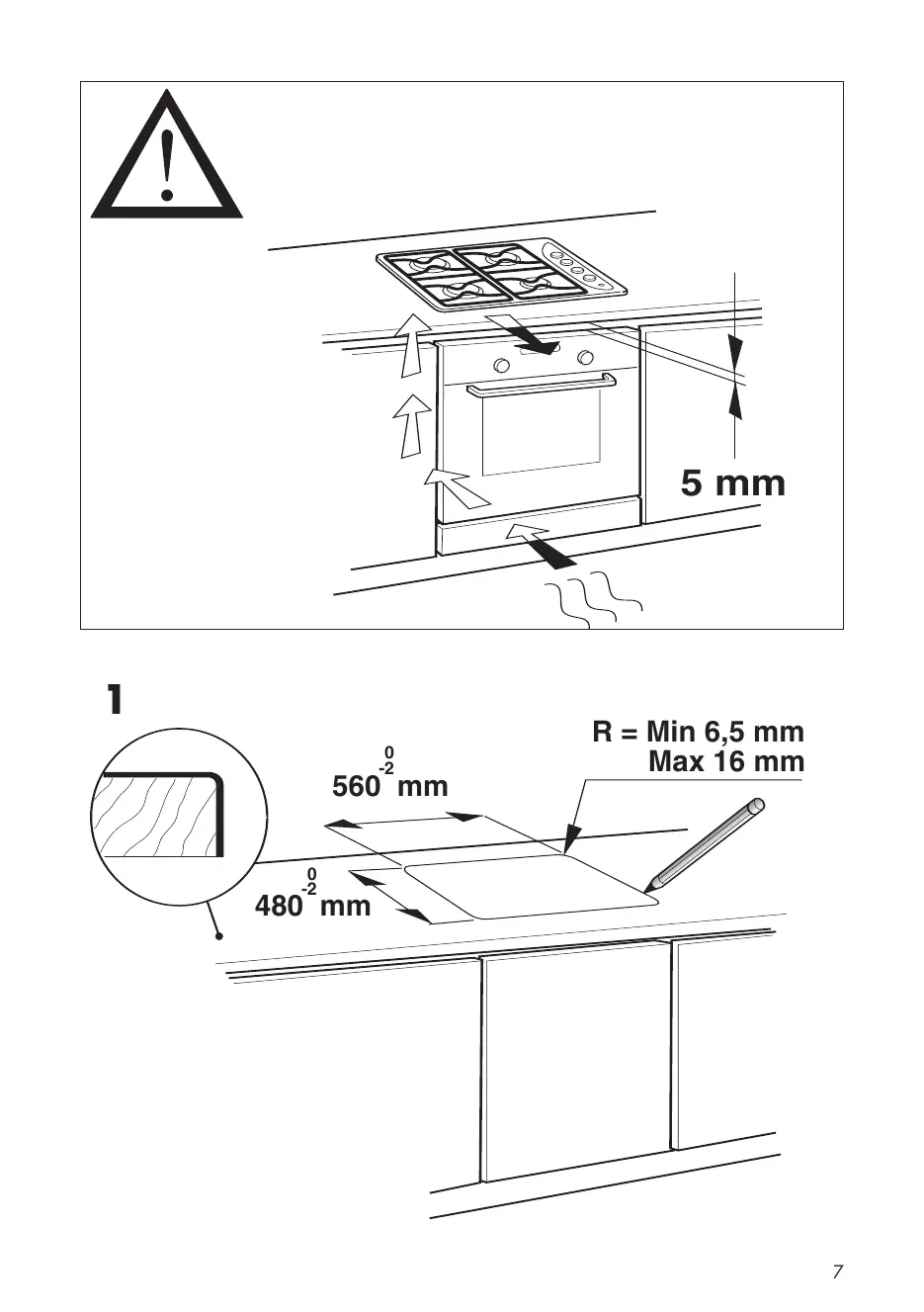 5 mm

1

R = Min 6,5 mm
Max 16 mm

$560^{0}_{-2}$ mm

$480^{0}_{-2}$ mm

7