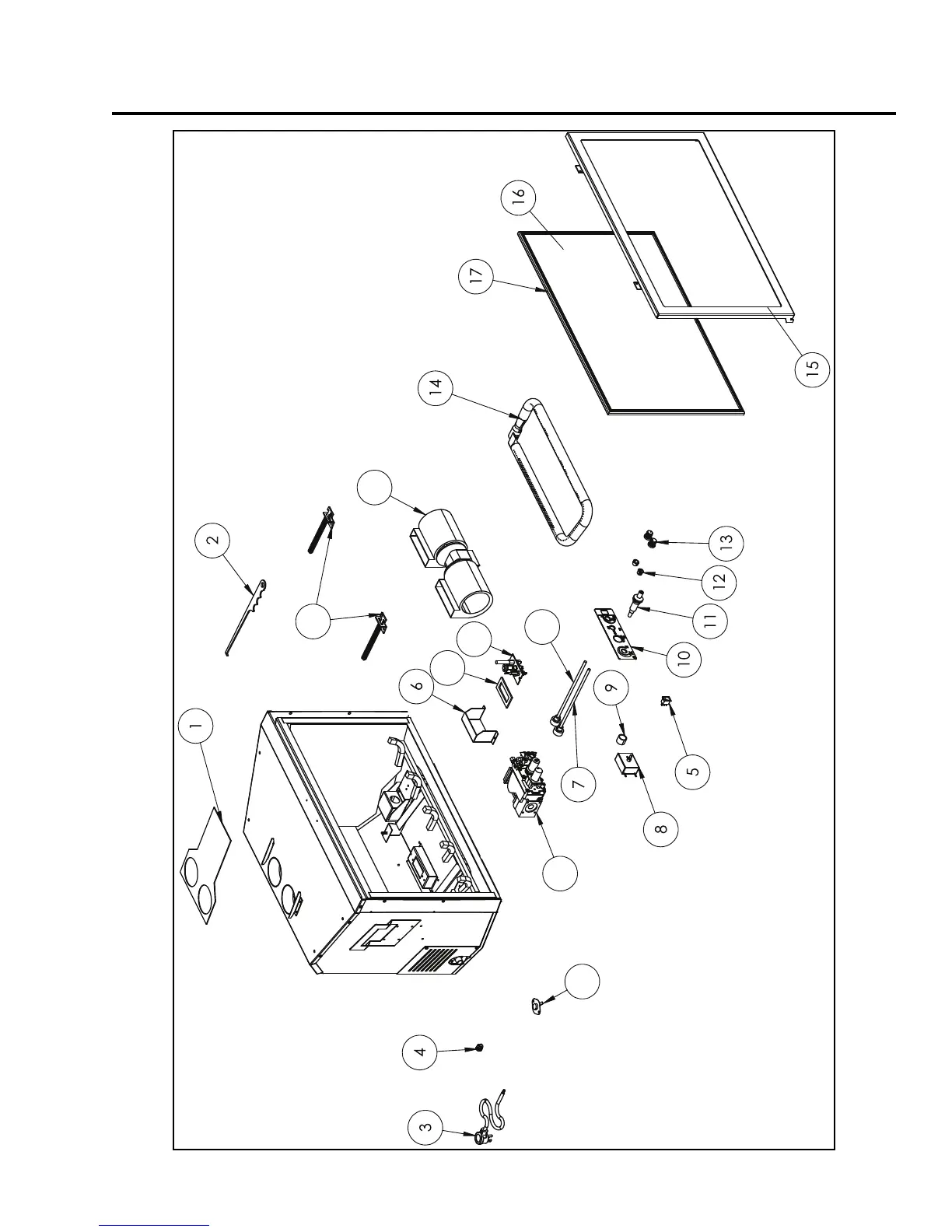 1
2
3
4
5
6
7
8
9
10
11
12
13
14
15
16
17