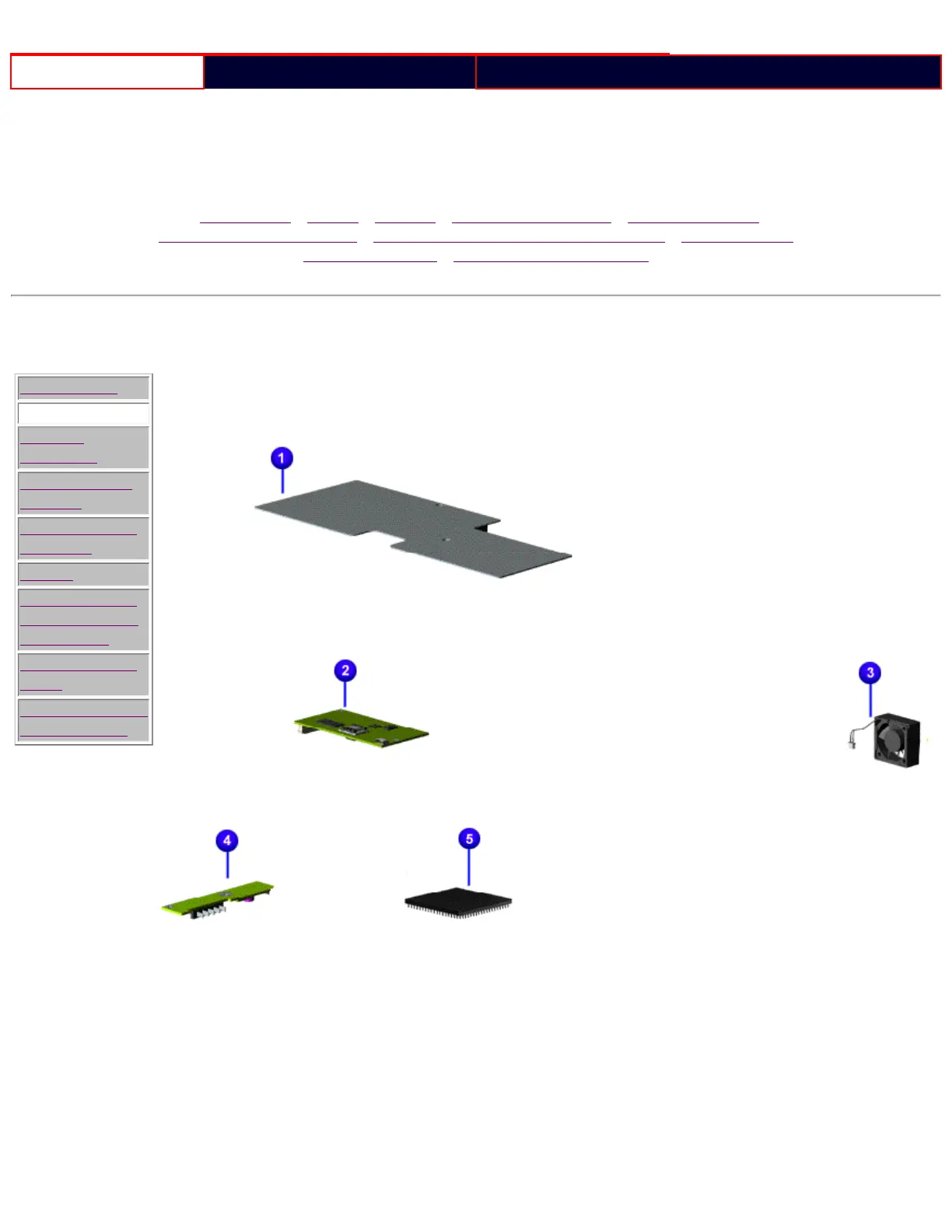 1

2

3

4

5