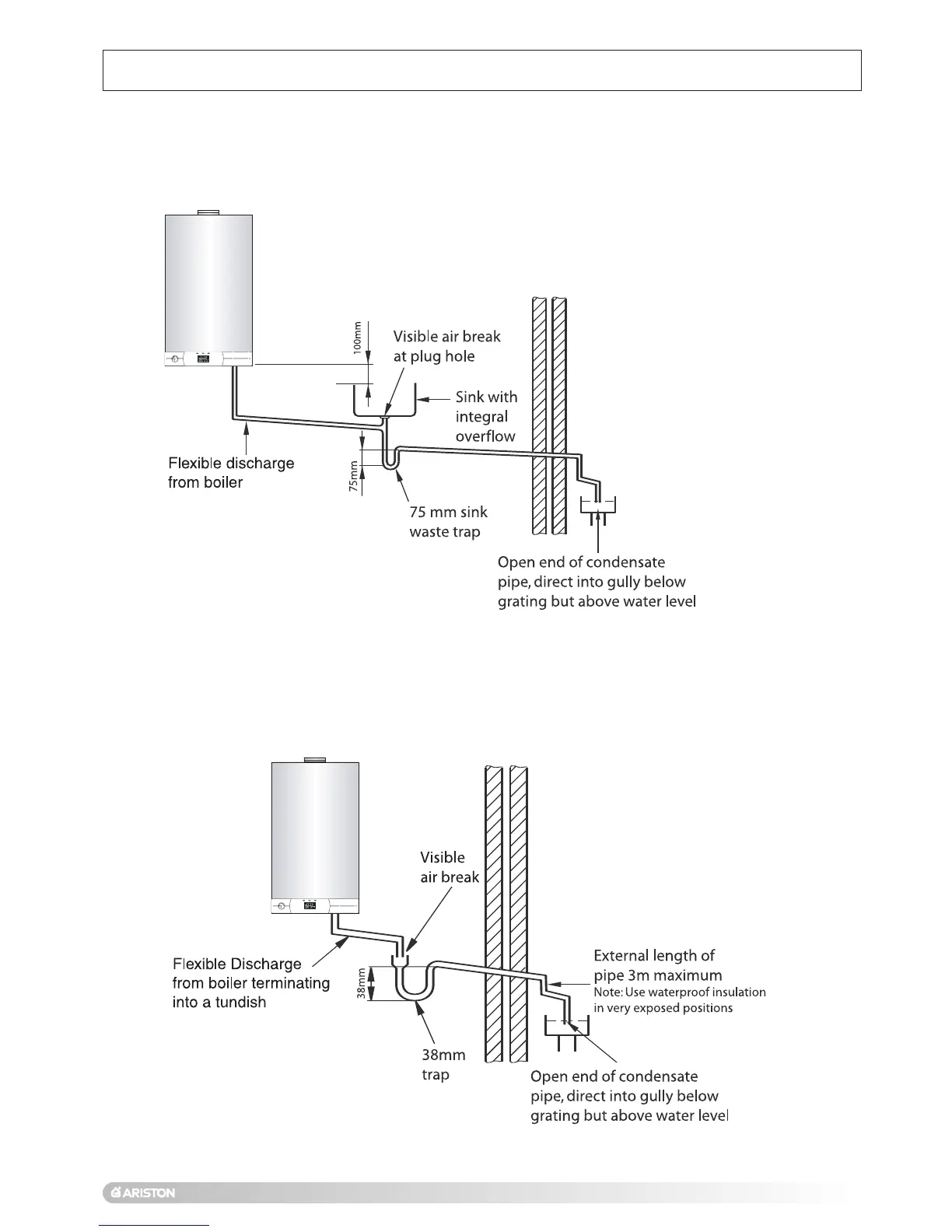 100mm

Visible air break at plug hole

Sink with integral overflow

Flexible discharge from boiler

75mm

75 mm sink waste trap

Open end of condensate pipe, direct into gully below grating but above water level

Visible air break

Flexible Discharge from boiler terminating into a tundish

38mm

38mm trap

External length of pipe 3m maximum

Note: Use waterproof insulation in very exposed positions

Open end of condensate pipe, direct into gully below grating but above water level

ARISTON