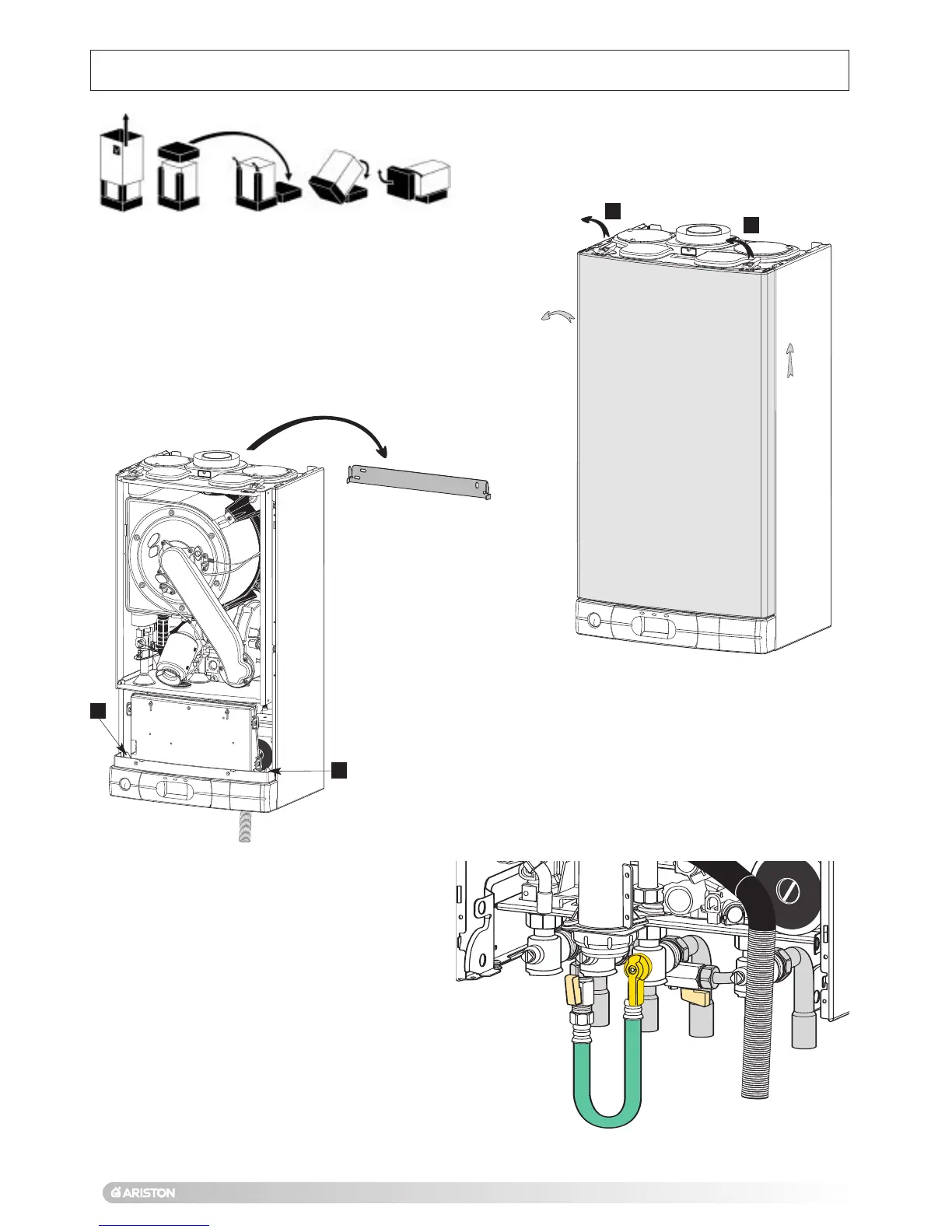 ARISTON