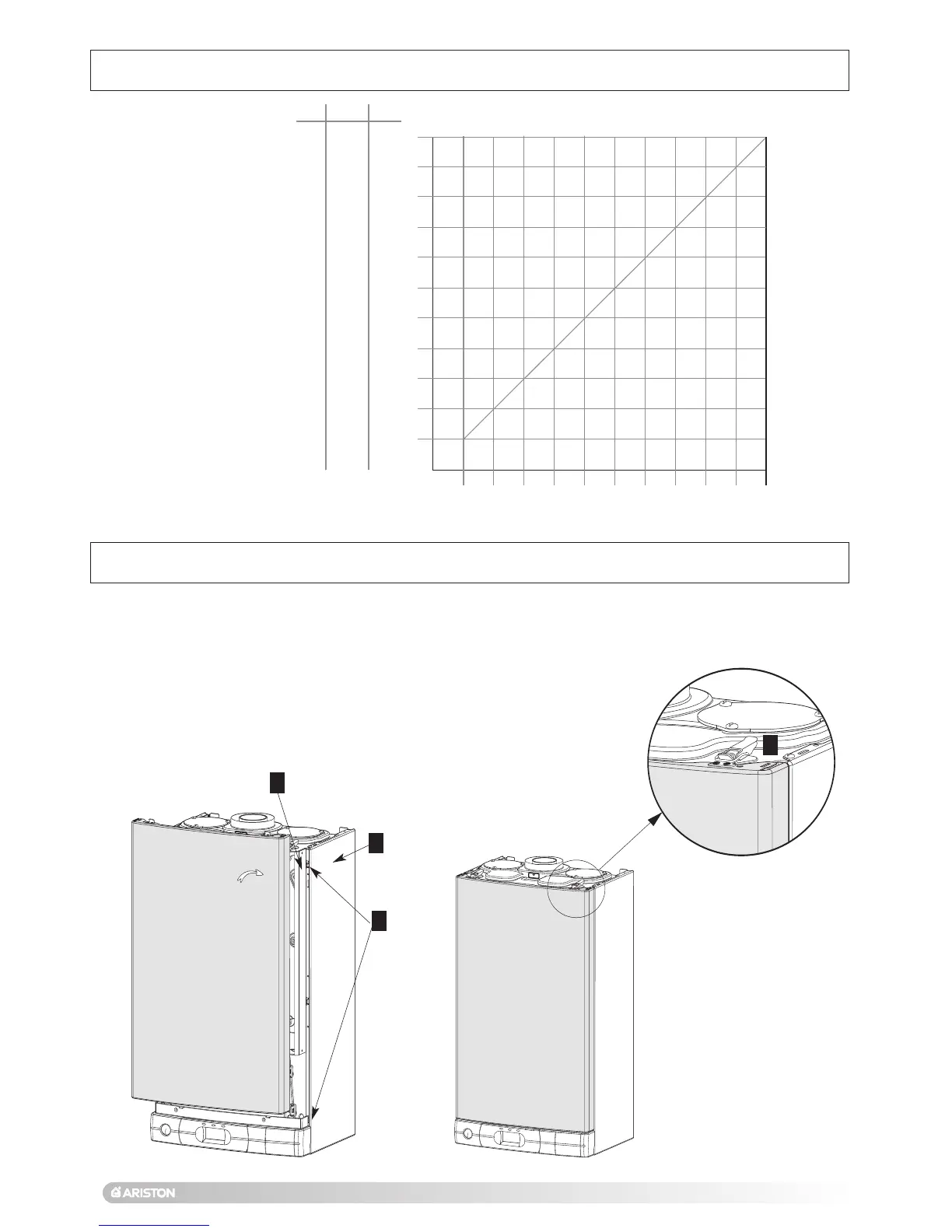 ARISTON