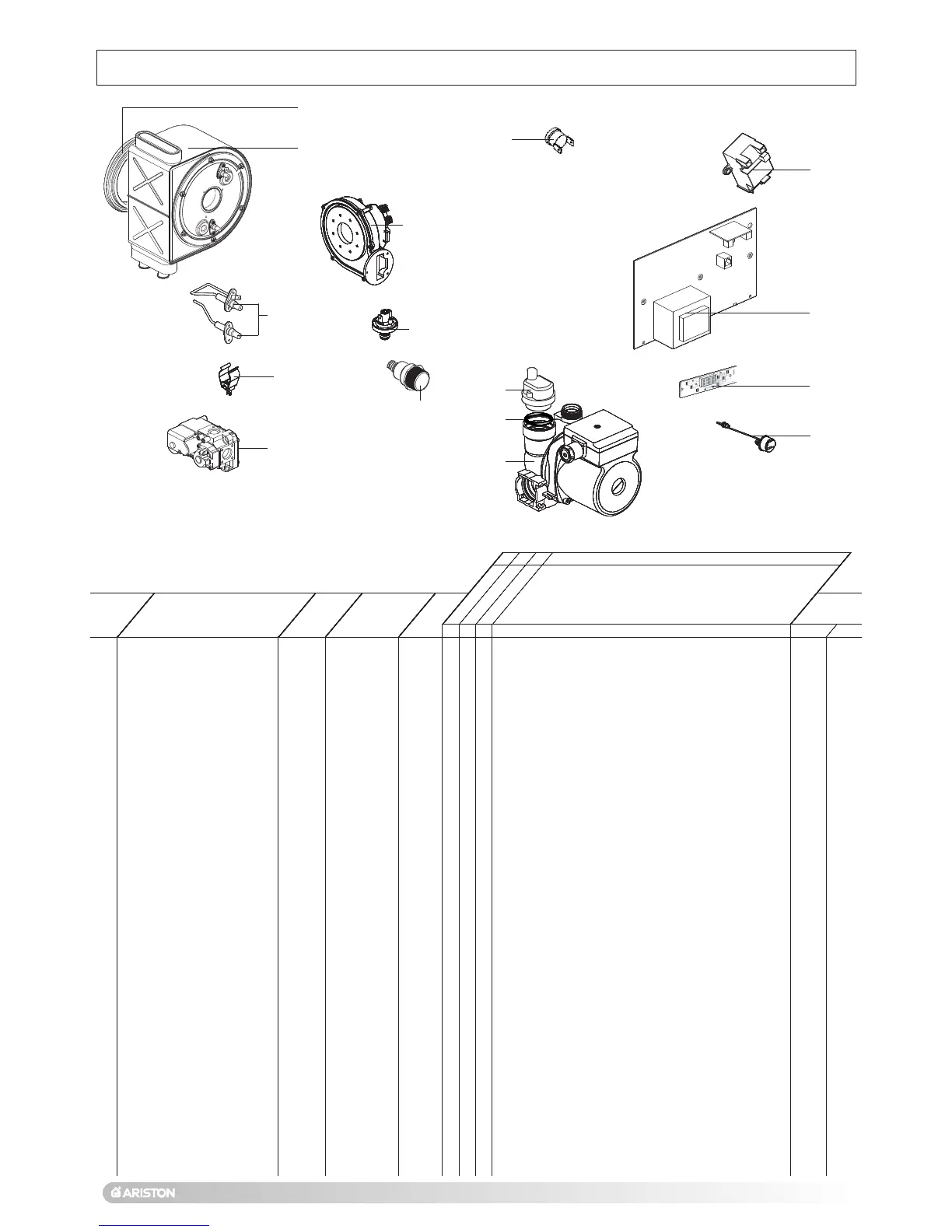 ARISTON