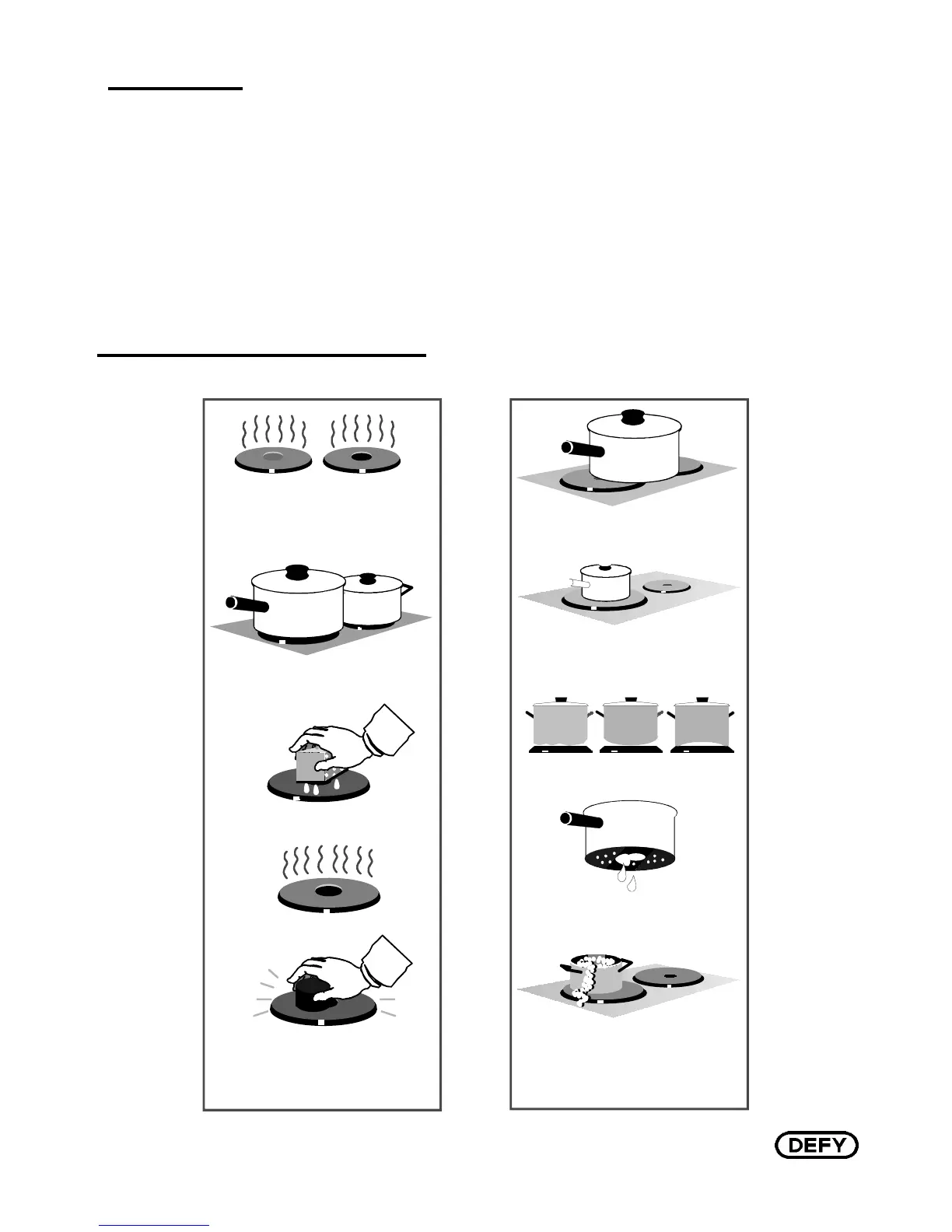 DEFY