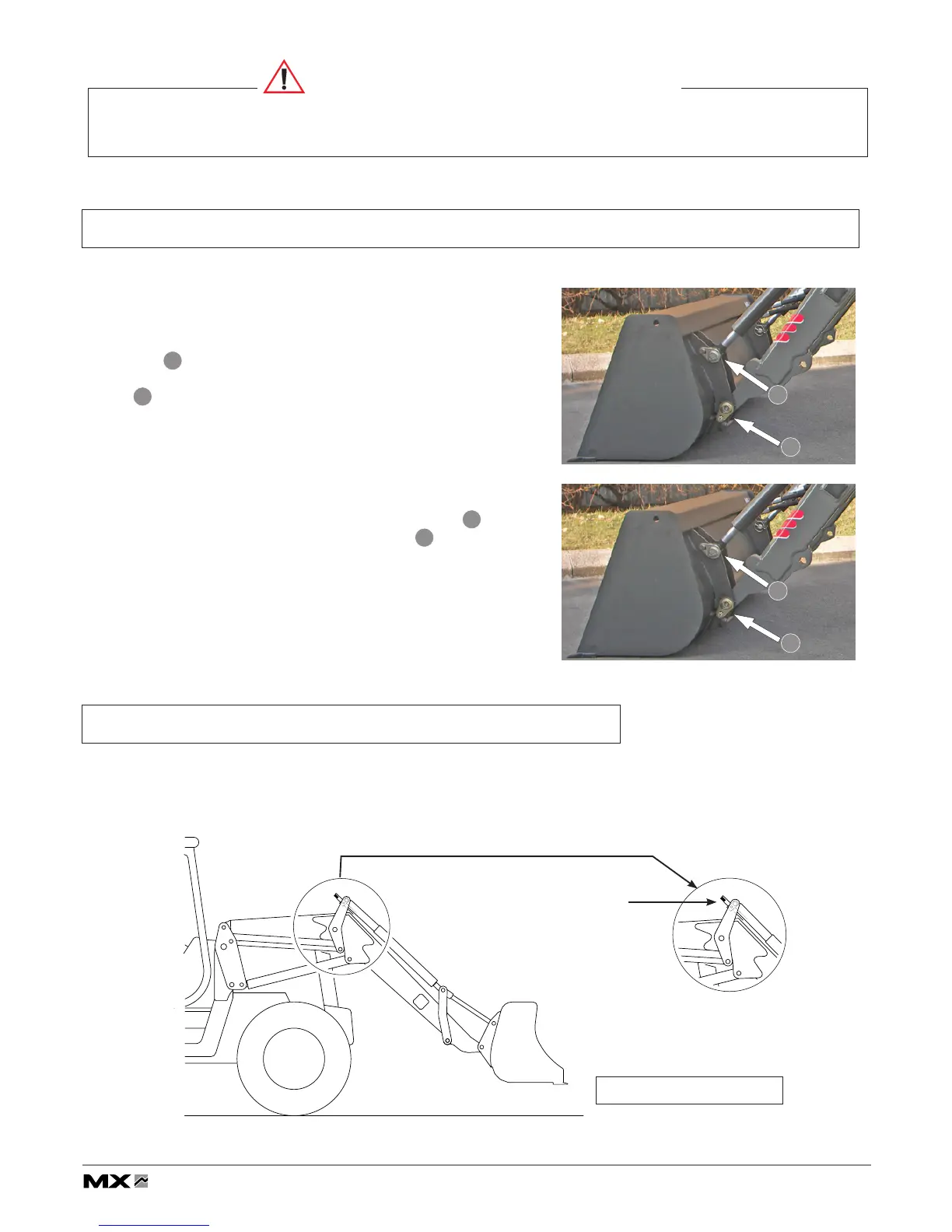 MX