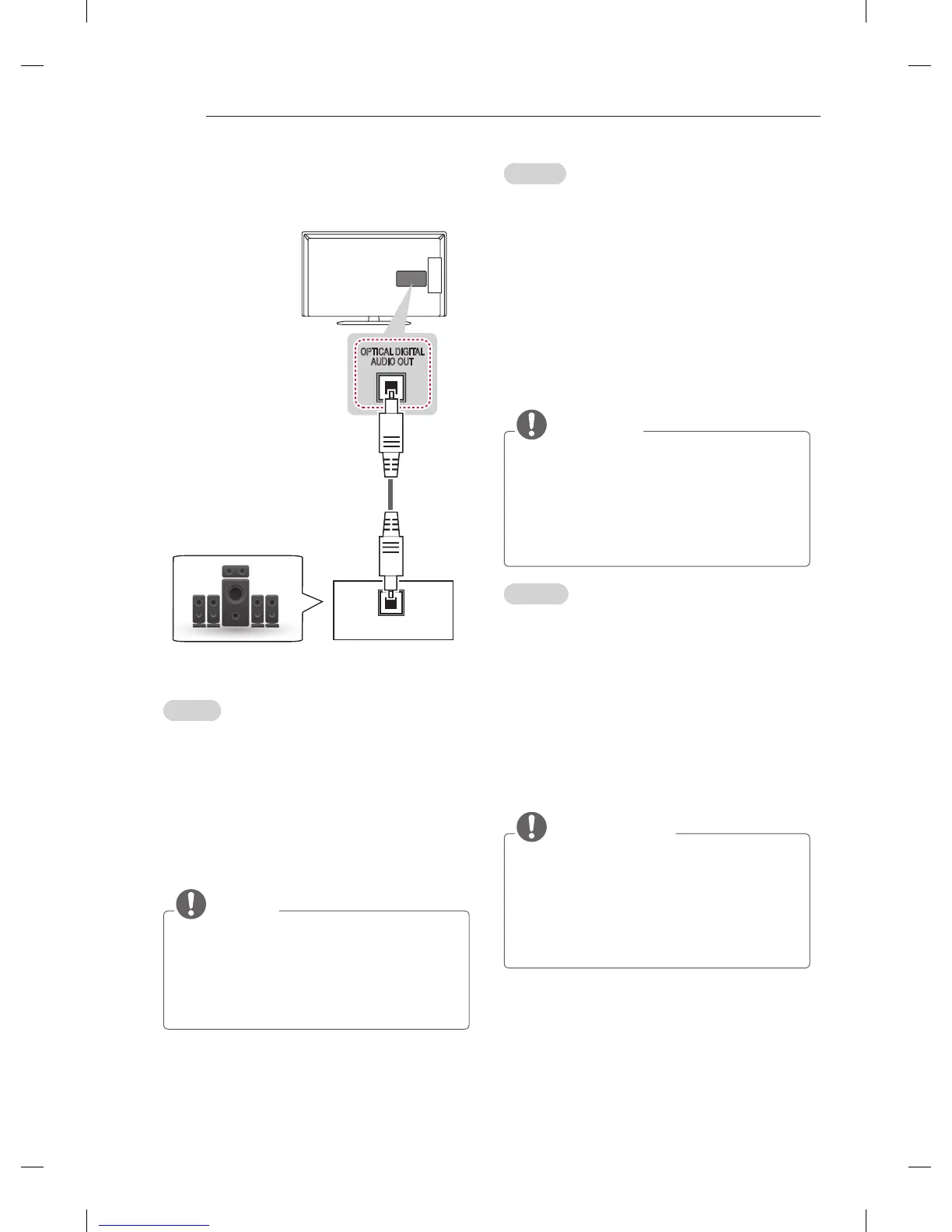 OPTICAL DIGITAL AUDIO OUT