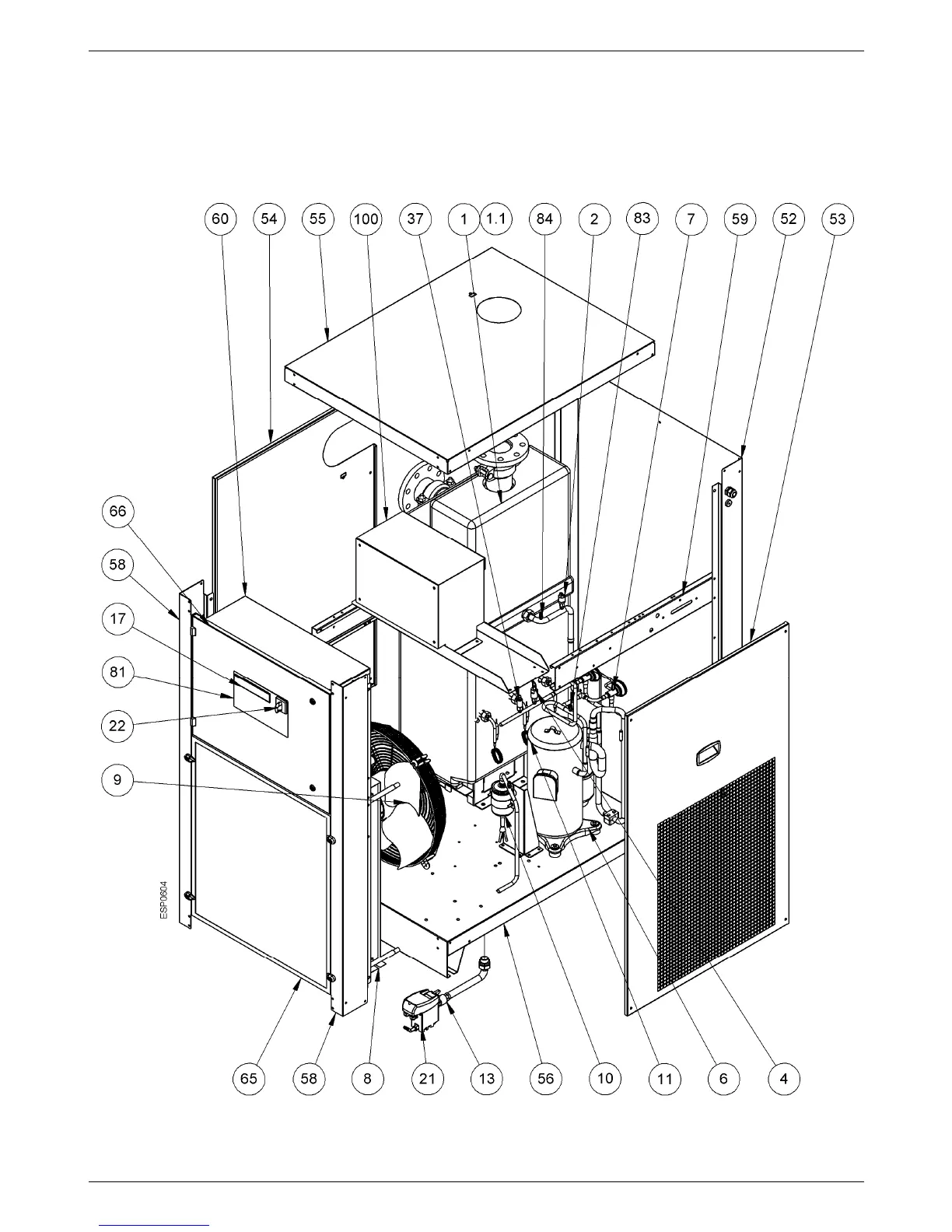 60 54 55 100 37 1 1.1 84 2 83 7 59 52 53

66

58

17

81

22

9

ESP0604

65 58 8 21 13 56 10 11 6 4