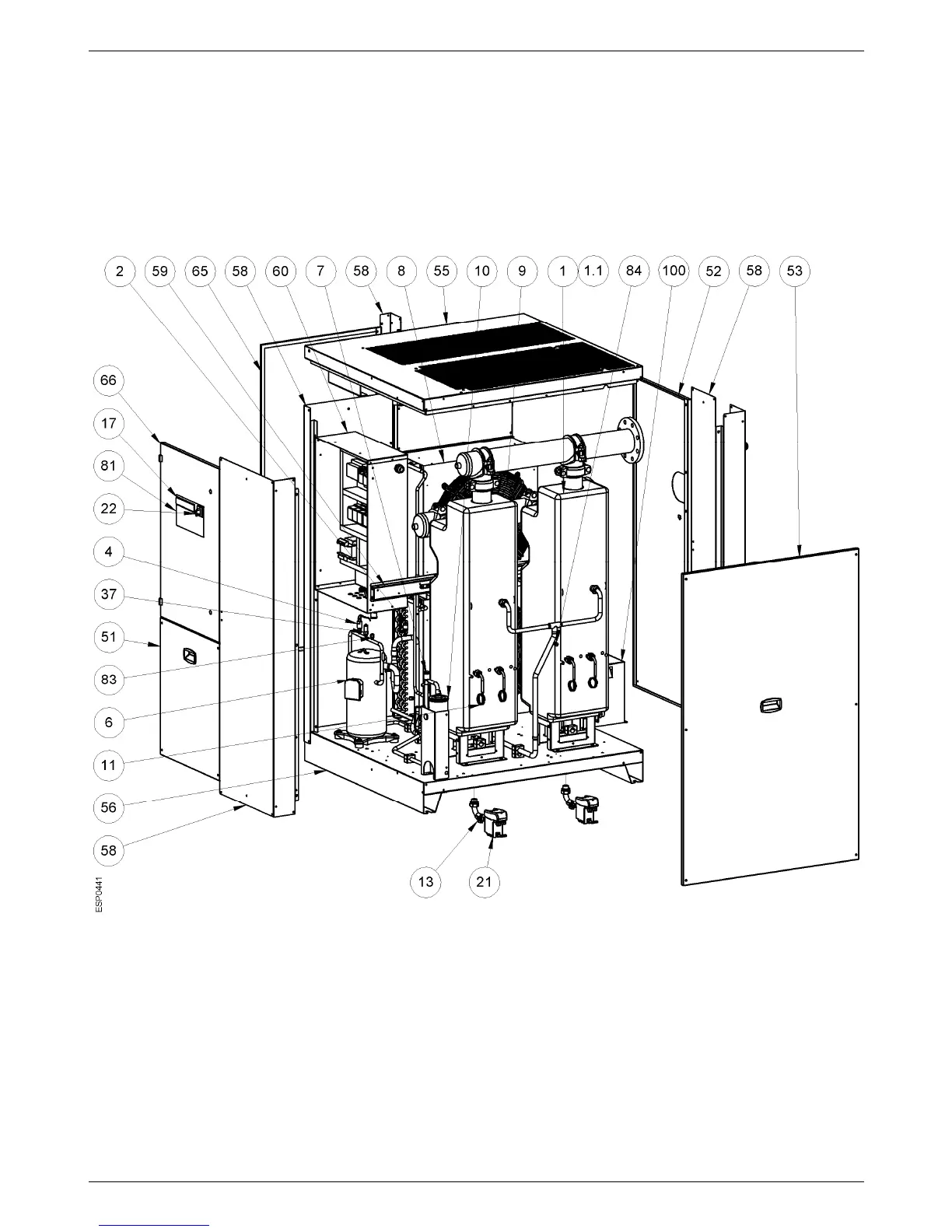 2 59 65 58 60 7 58 8 55 10 9 1 1.1 84 100 52 58 53

66
17
81
22
4
37
51
83
6
11
56
58

13 21

ESP0441