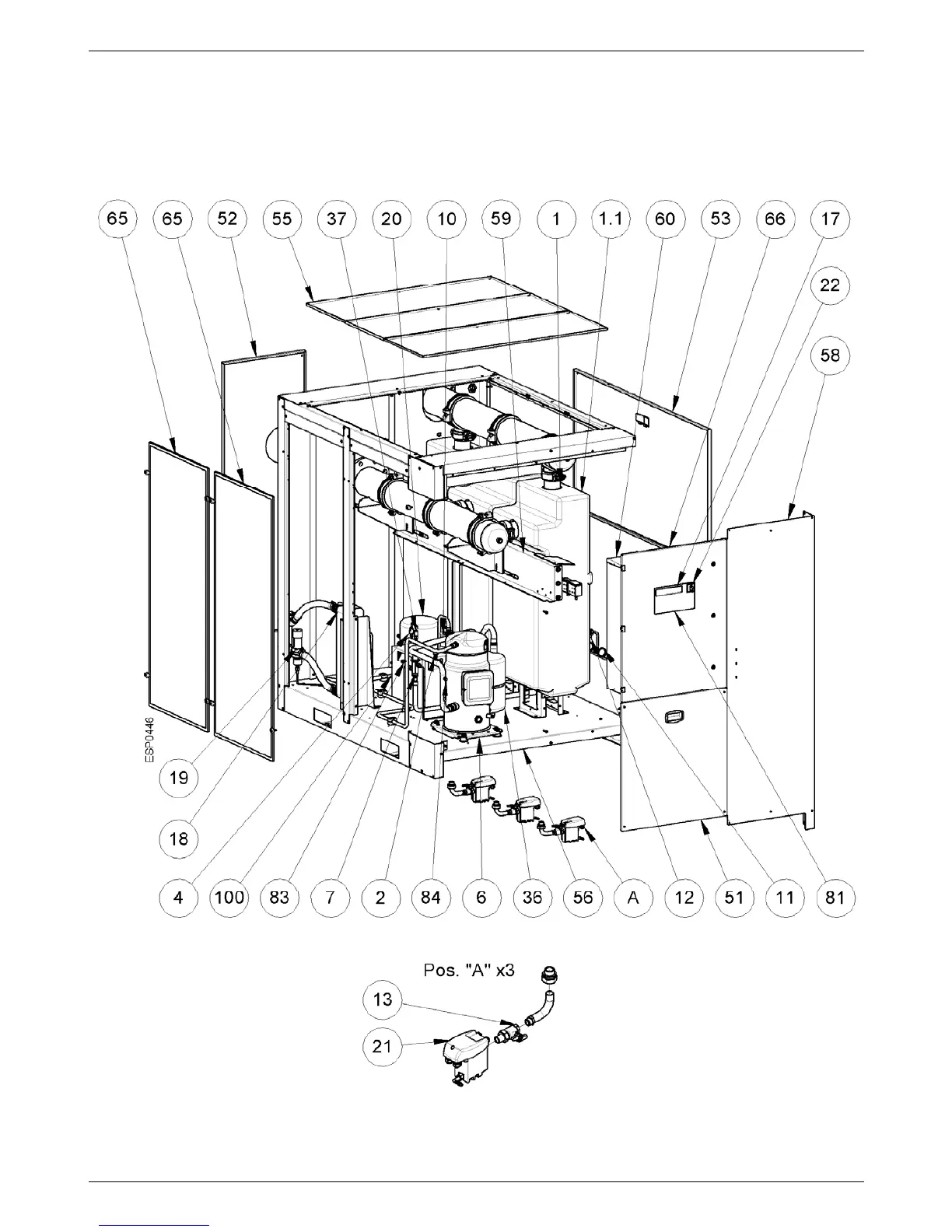 65 65 52 55 37 20 10 59 1 1.1 60 53 66 17

22

58

ESP0446

19

18

4 100 83 7 2 84 6 36 56 A 12 51 11 81

Pos. "A" x3

13

21