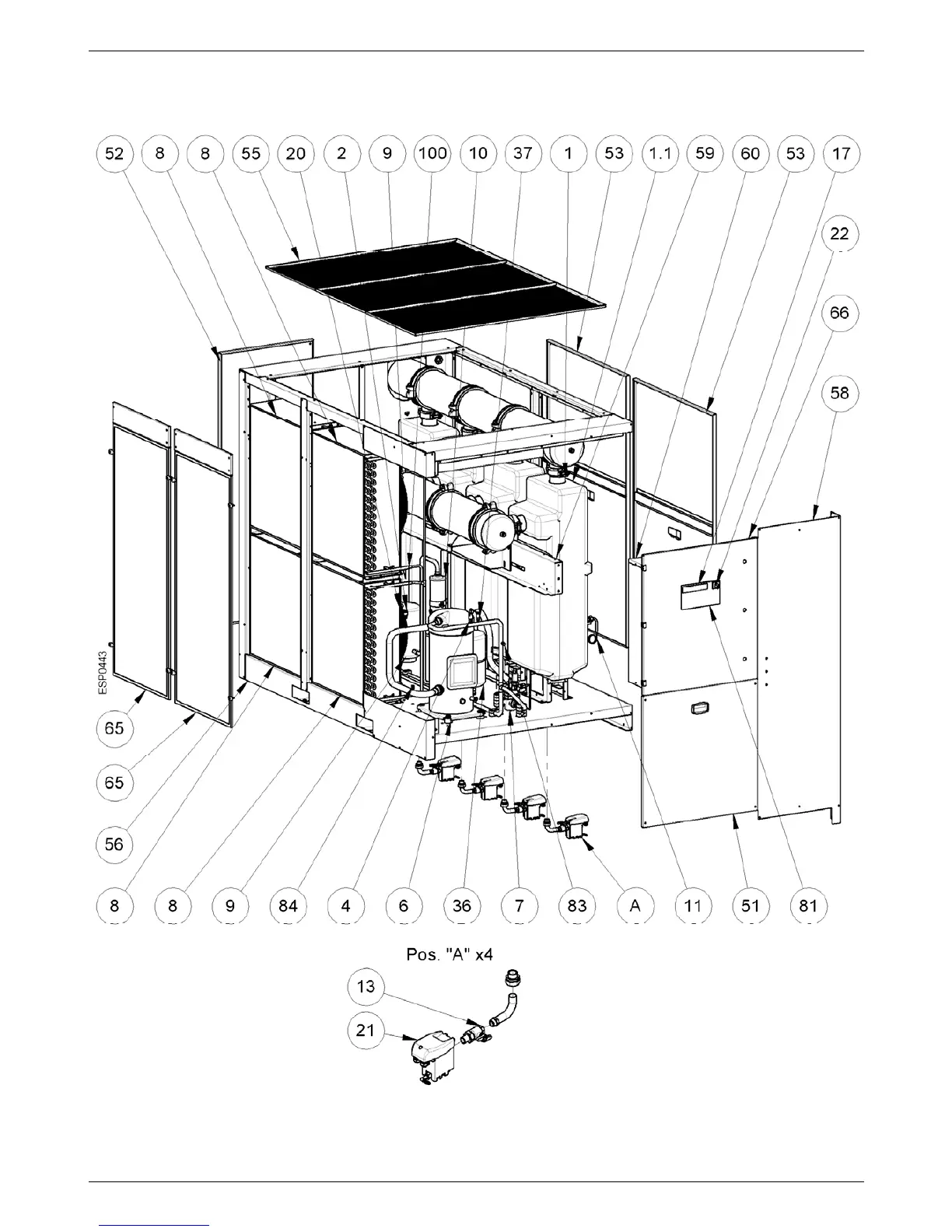 52 8 8 55 20 2 9 100 10 37 1 53 1.1 59 60 53 17

22

66

58

ESP0443

65

65

56

8 8 9 84 4 6 36 7 83 A 11 51 81

Pos. "A" x4

13

21