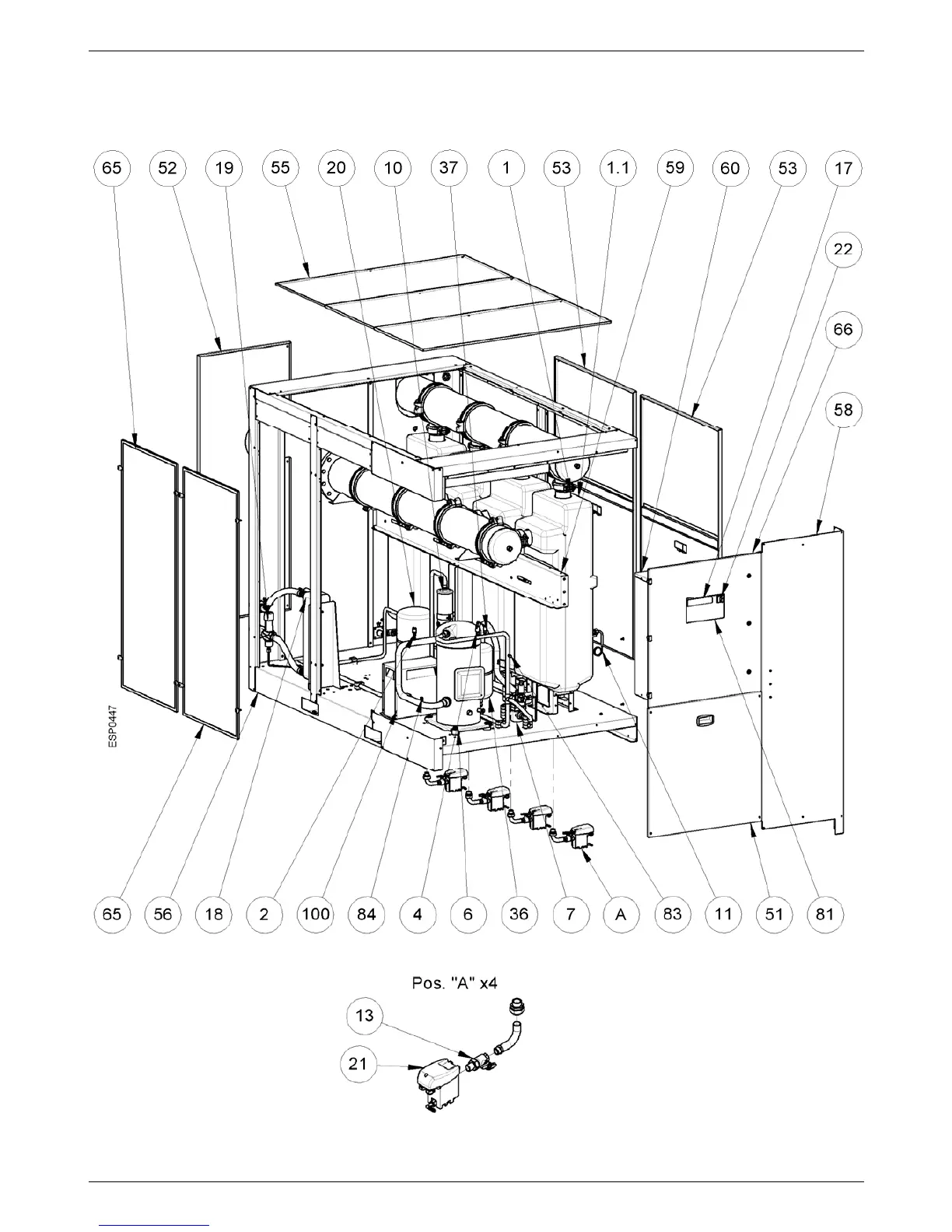 65 52 19 55 20 10 37 1 53 1.1 59 60 53 17

22

66

58

ESP0447

65 56 18 2 100 84 4 6 36 7 A 83 11 51 81

Pos. "A" x4

13

21