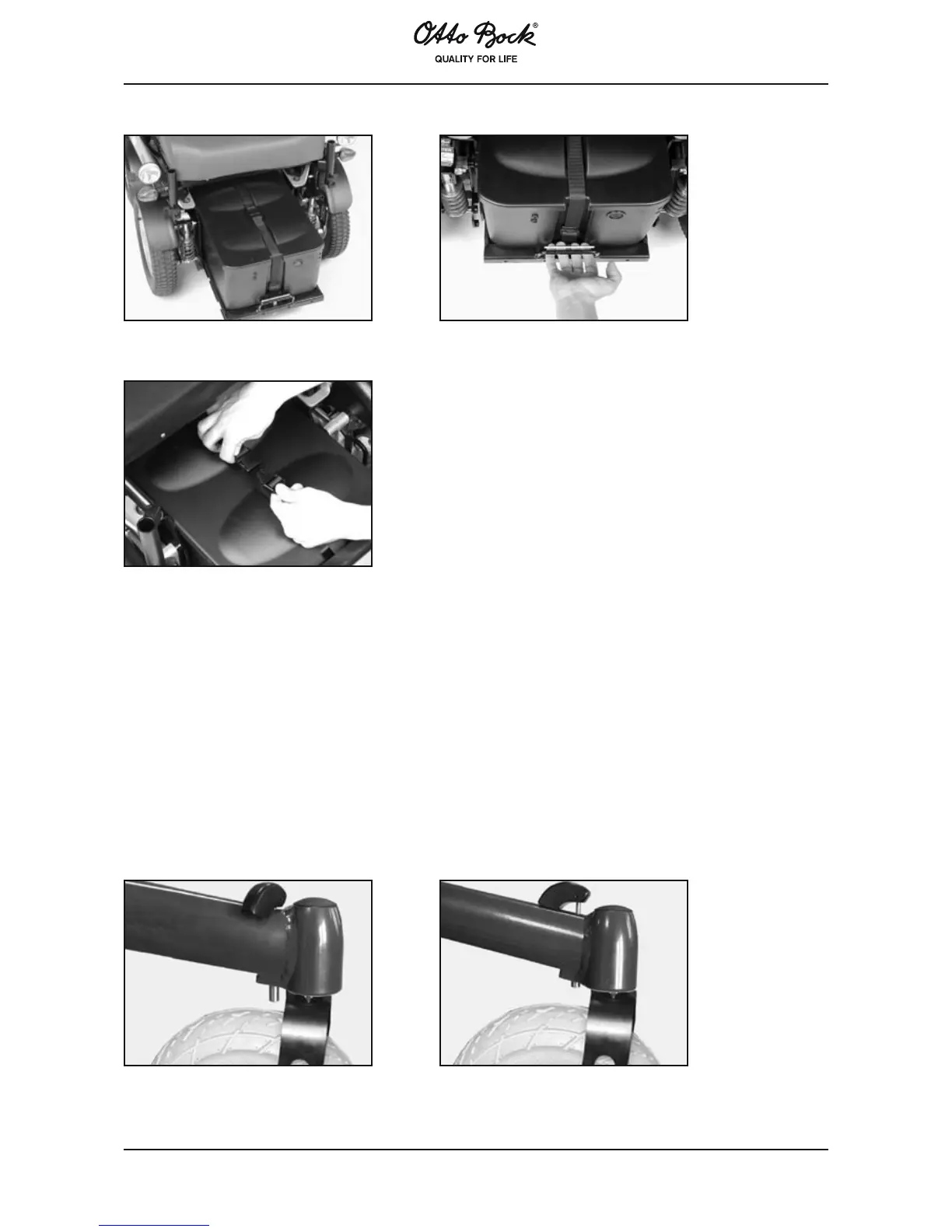 Otto Bock®
QUALITY FOR LIFE