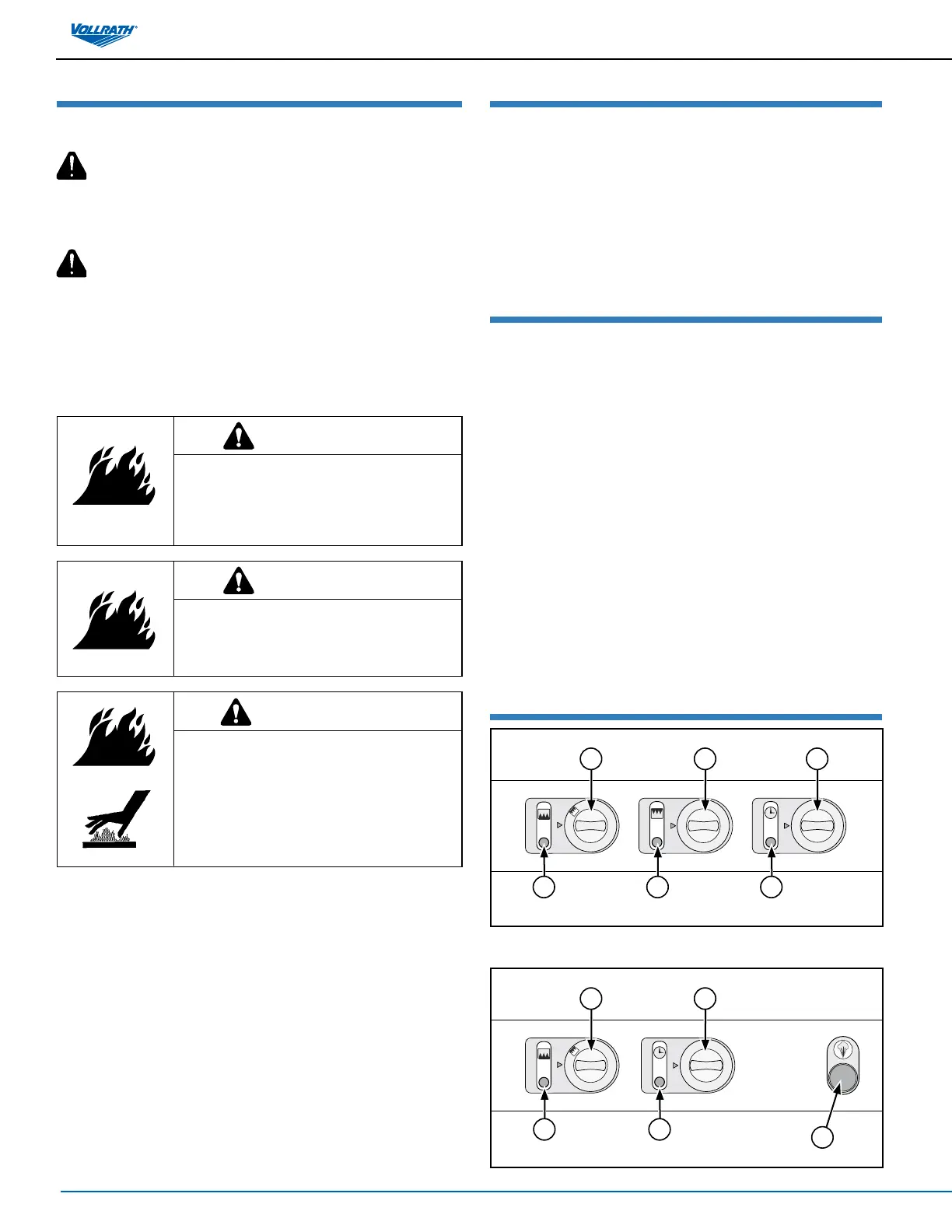 VOLLRATH®