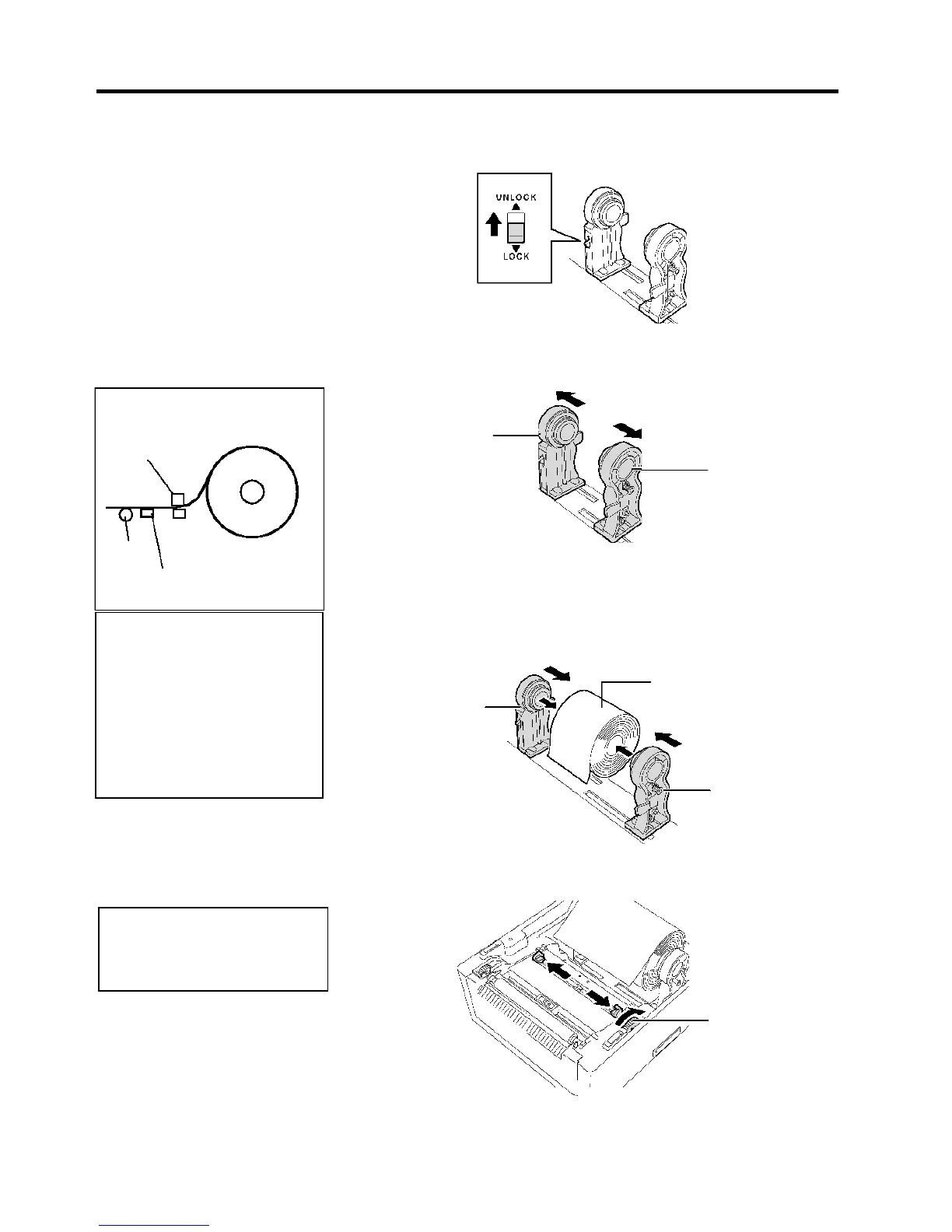 UNLOCK
LOCK