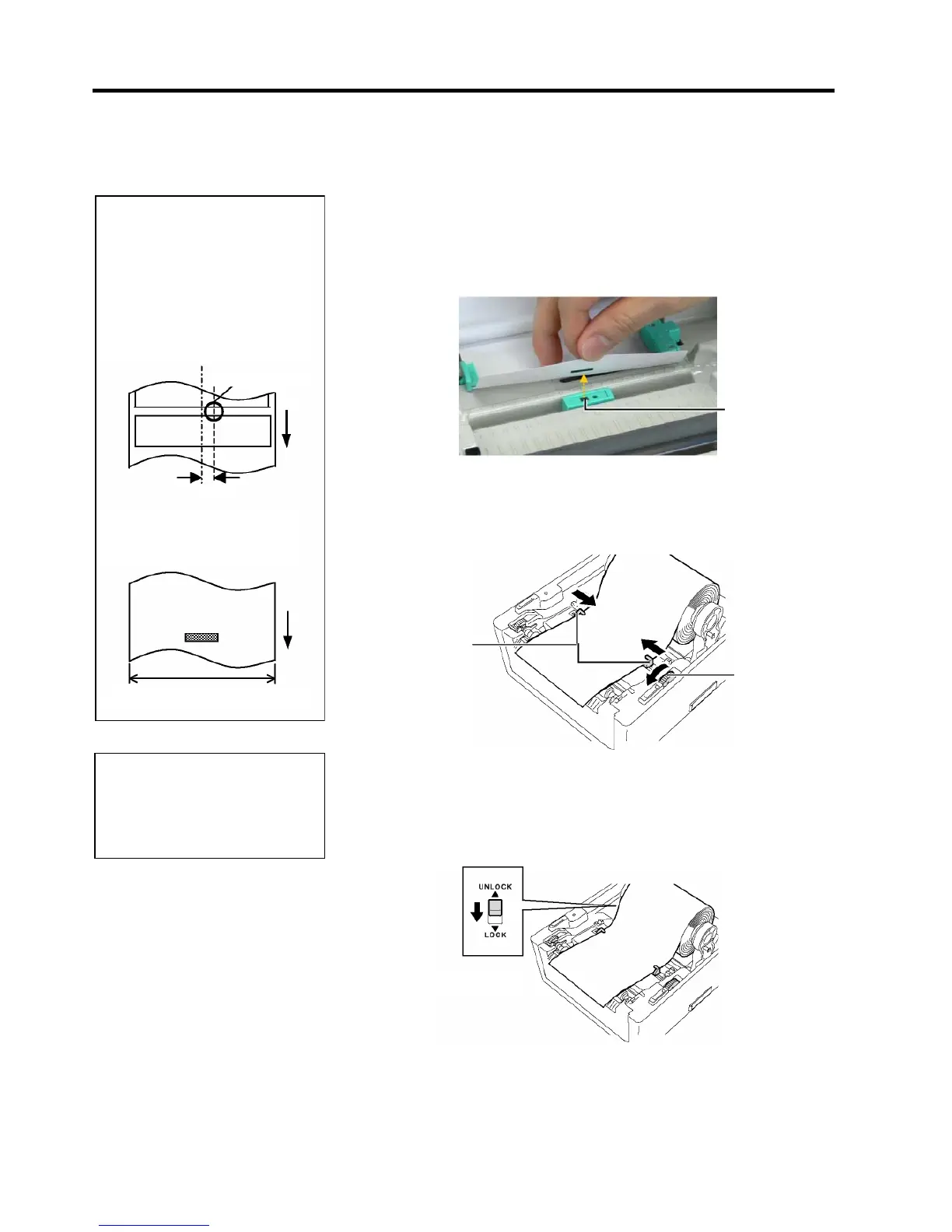 UNLOCK

LOCK