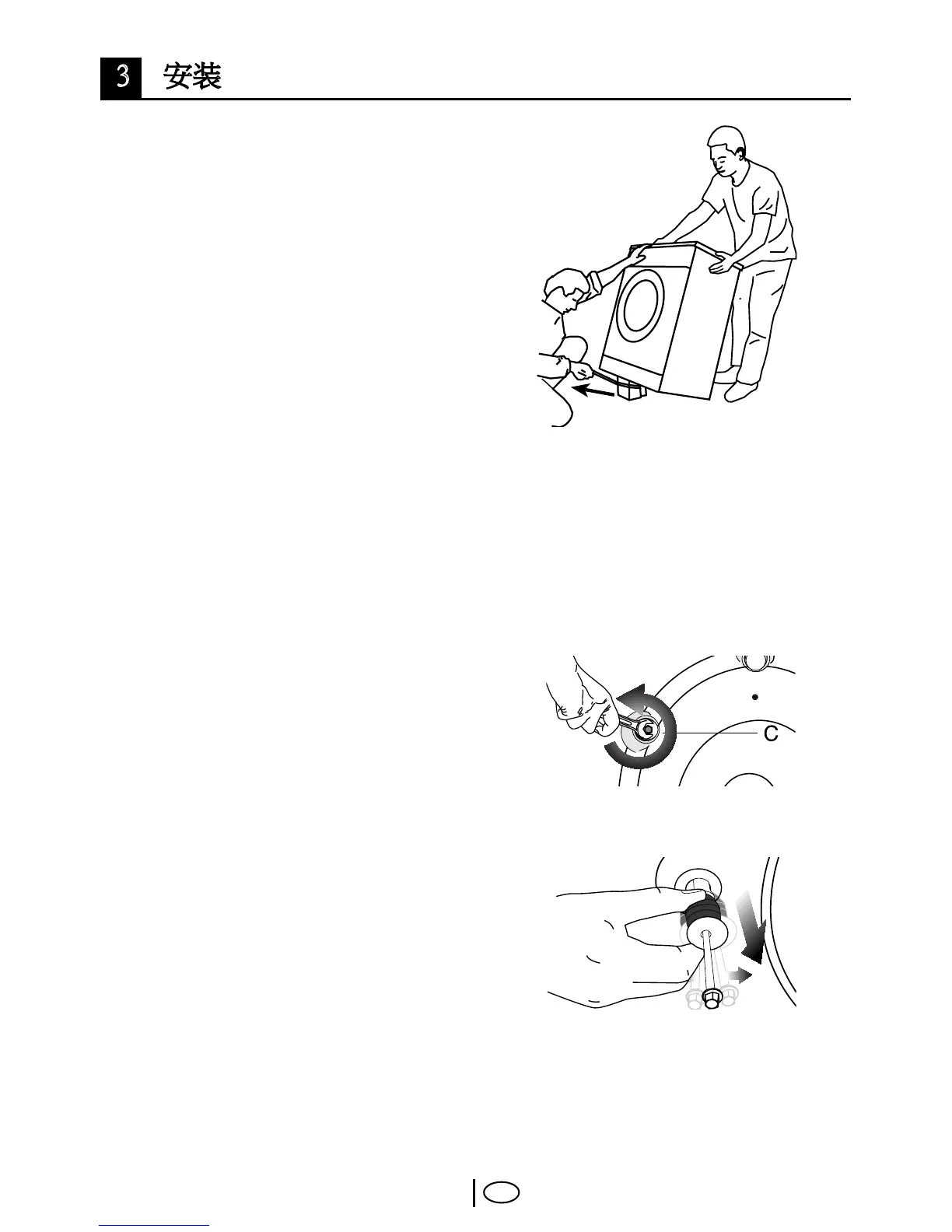 3 安装

C