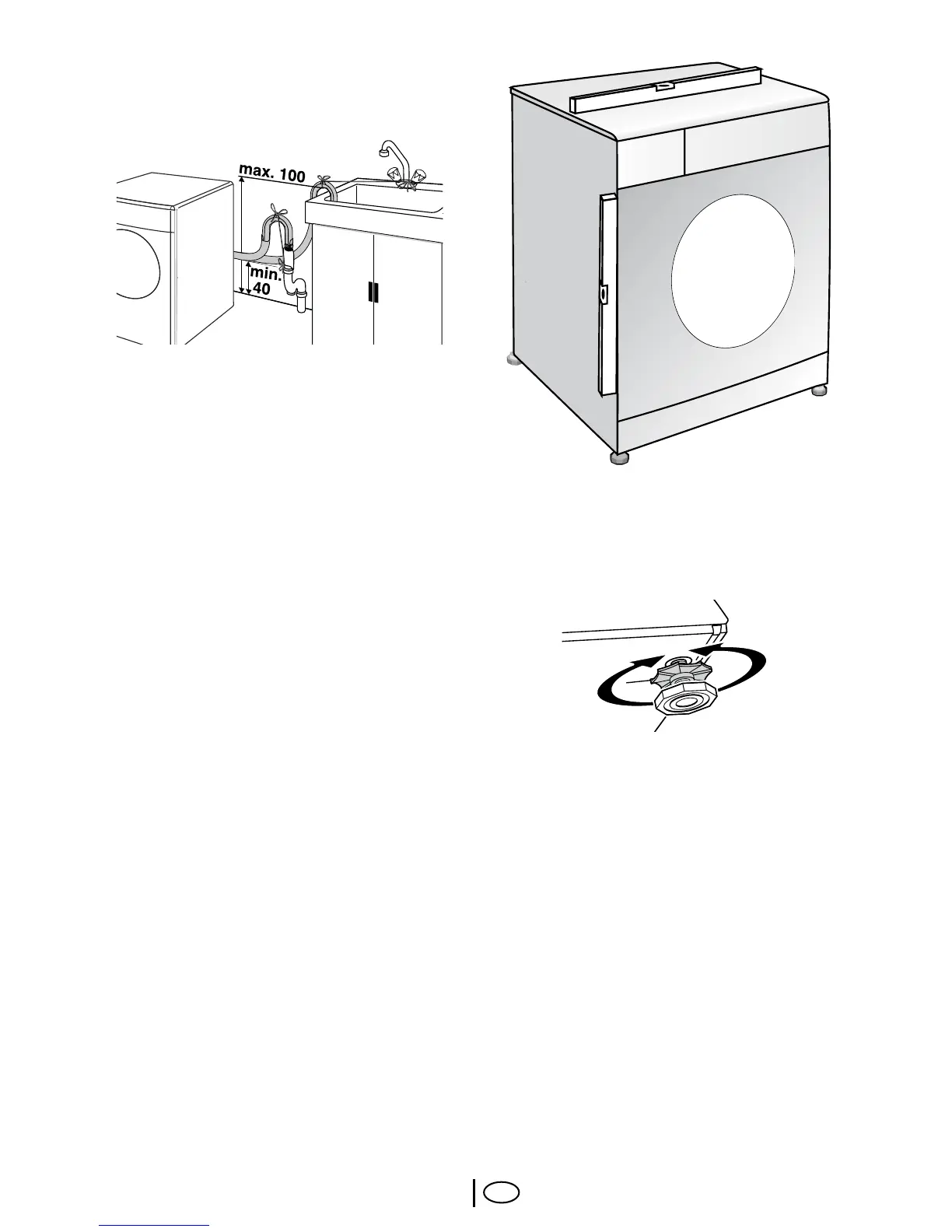 max. 100

min. 40