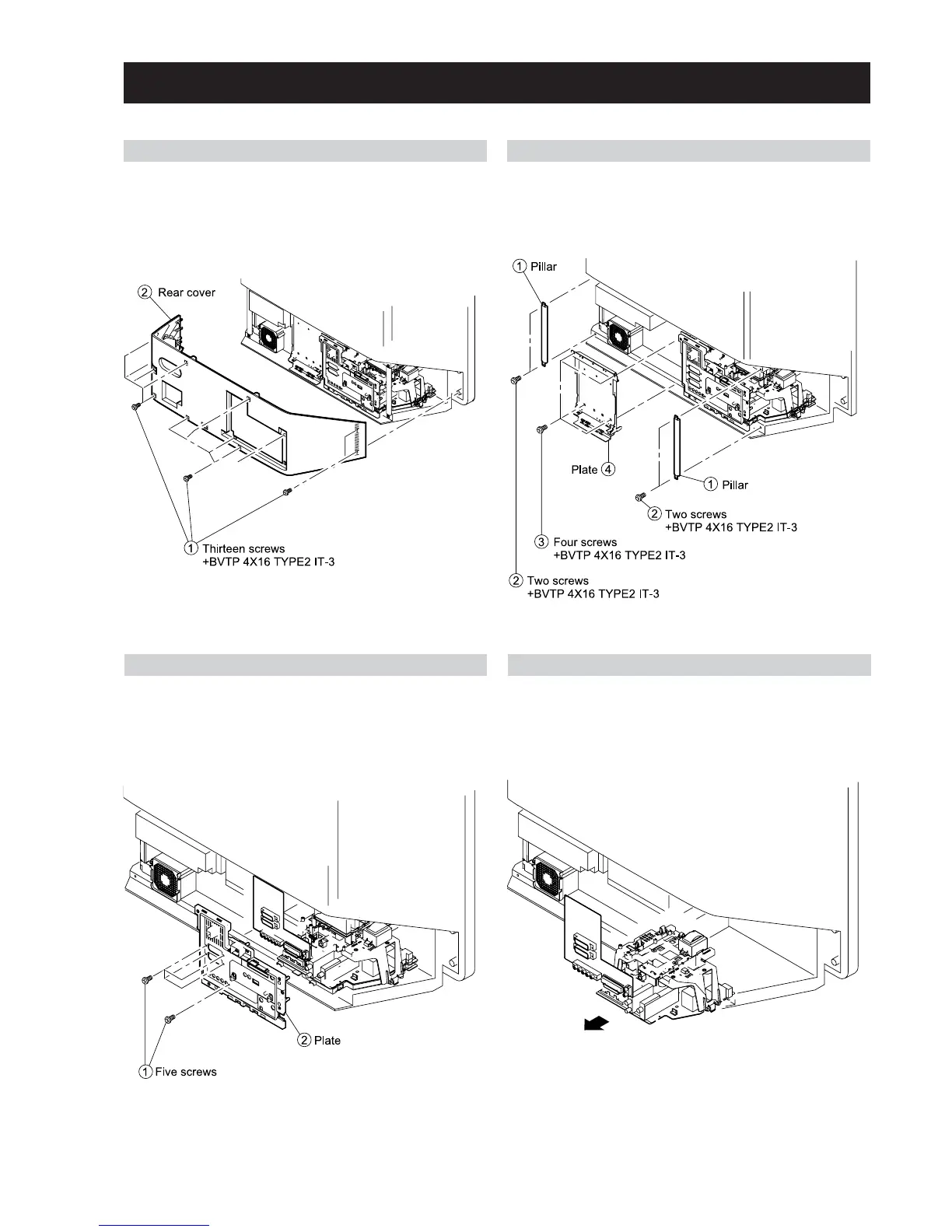 ② Rear cover

① Thirteen screws
+BVTP 4X16 TYPE2 IT-3

① Pillar

Plate ④

① Pillar

② Two screws
+BVTP 4X16 TYPE2 IT-3

③ Four screws
+BVTP 4X16 TYPE2 IT-3

② Two screws
+BVTP 4X16 TYPE2 IT-3

② Plate

① Five screws