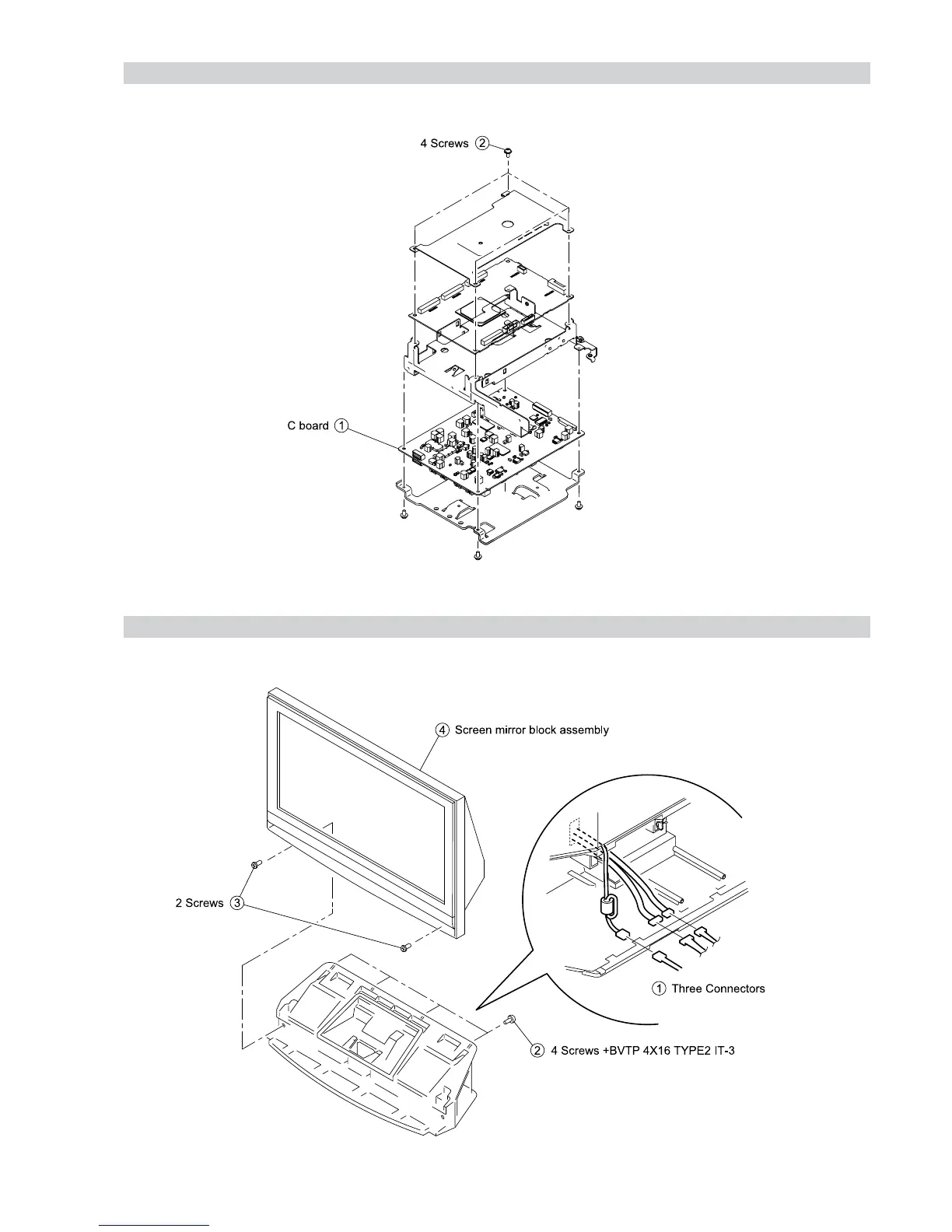 4 Screws ②

C board ①

④ Screen mirror block assembly

2 Screws ③

① Three Connectors

② 4 Screws +BVTP 4X16 TYPE2 IT-3