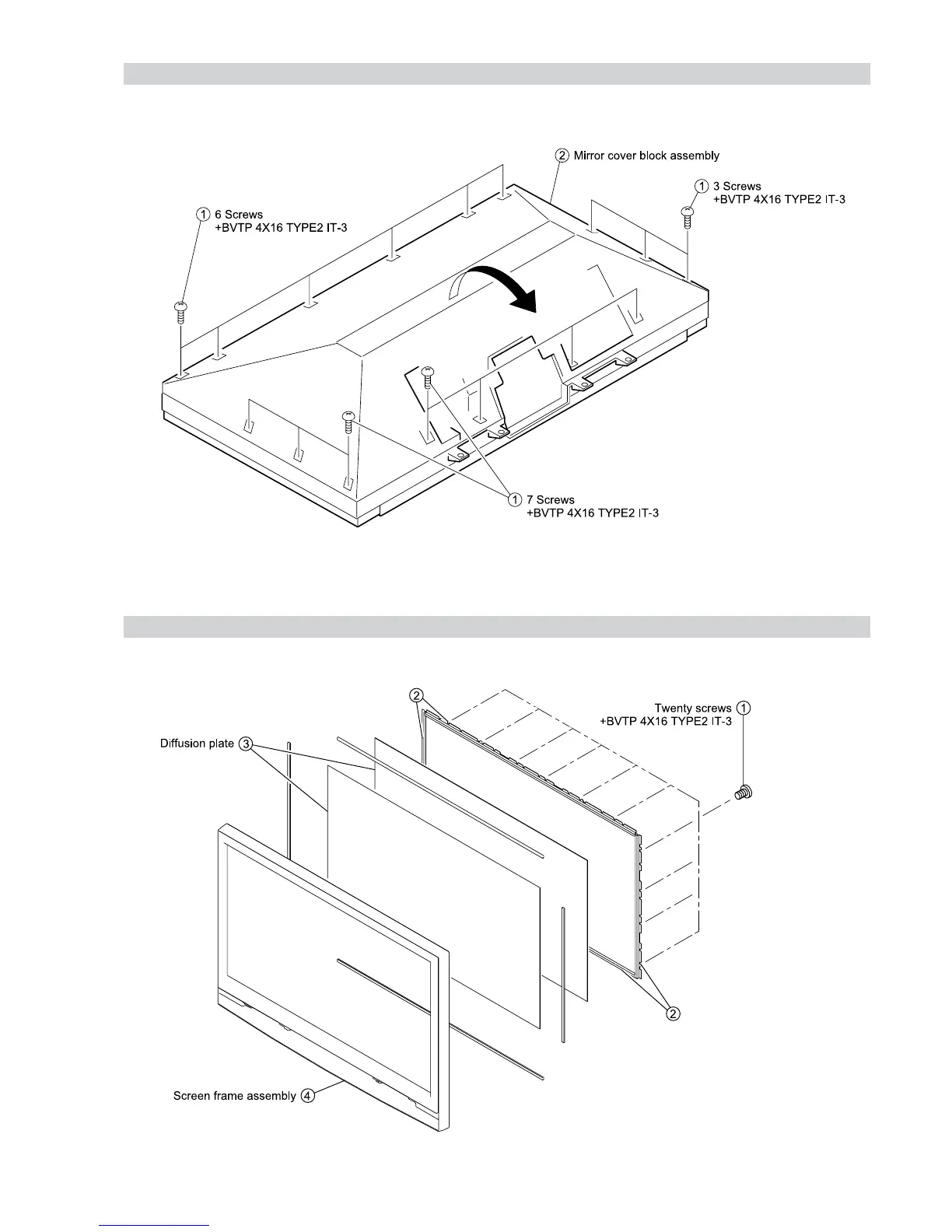 ② Mirror cover block assembly

① 3 Screws
+BVTP 4X16 TYPE2 IT-3

① 6 Screws
+BVTP 4X16 TYPE2 IT-3

① 7 Screws
+BVTP 4X16 TYPE2 IT-3

②

Twenty screws ①
+BVTP 4X16 TYPE2 IT-3

Diffusion plate ③

②

Screen frame assembly ④