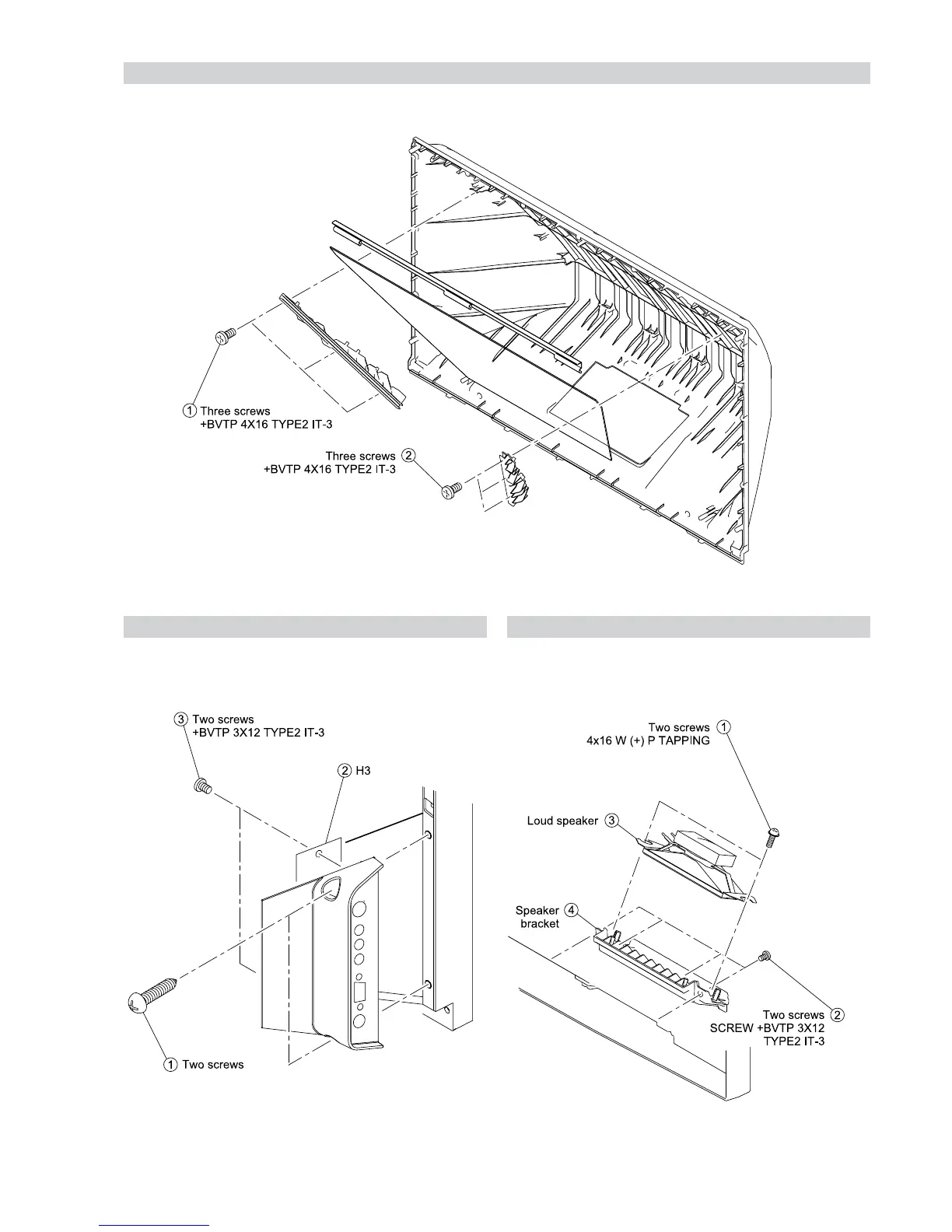 1 Three screws +BVTP 4X16 TYPE2 IT-3

Three screws 2 +BVTP 4X16 TYPE2 IT-3

3 Two screws +BVTP 3X12 TYPE2 IT-3

2 H3

1 Two screws

Two screws 1 4x16 W (+) P TAPPING

Loud speaker 3

Speaker 4 bracket

Two screws 2 SCREW +BVTP 3X12 TYPE2 IT-3