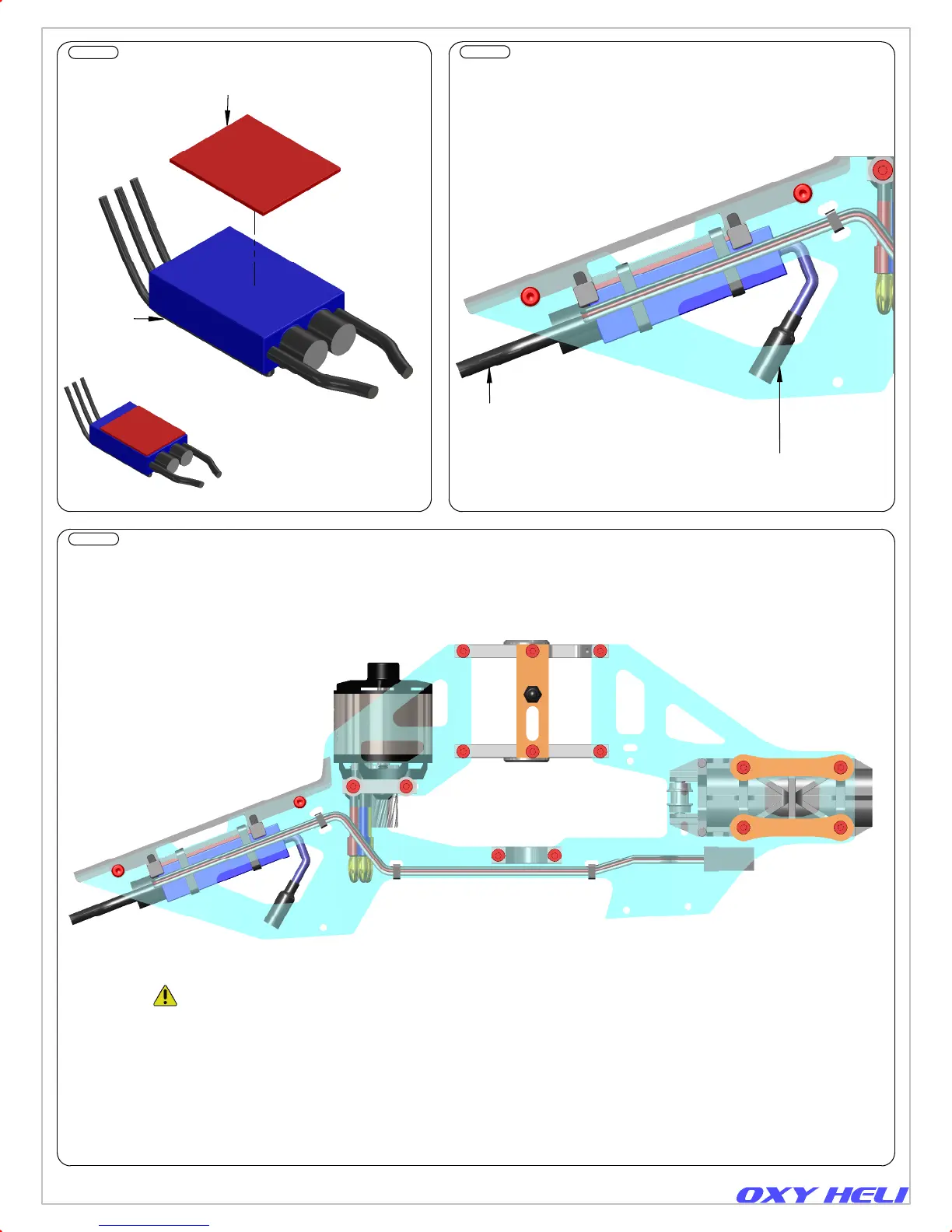 OXY HELI