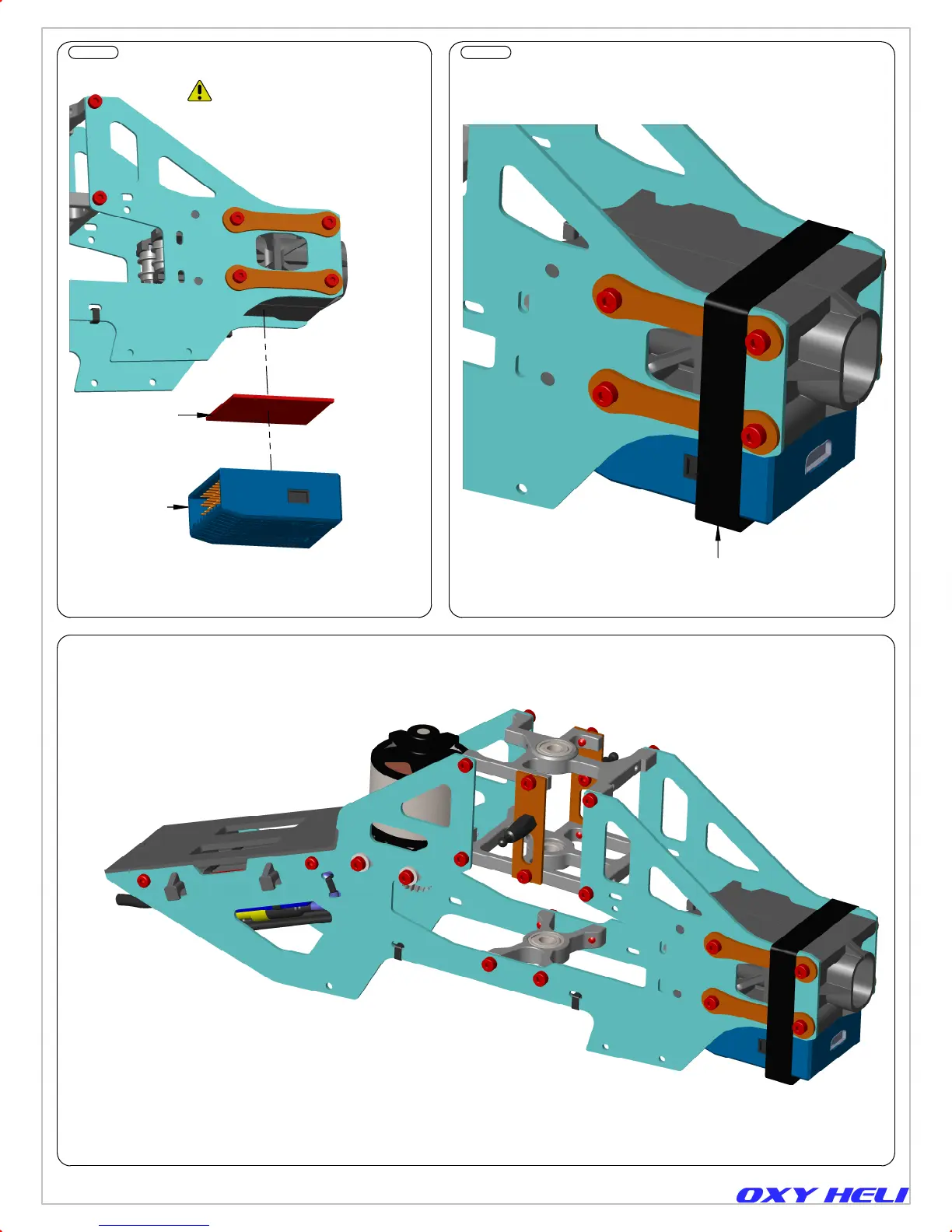 OXY HELI