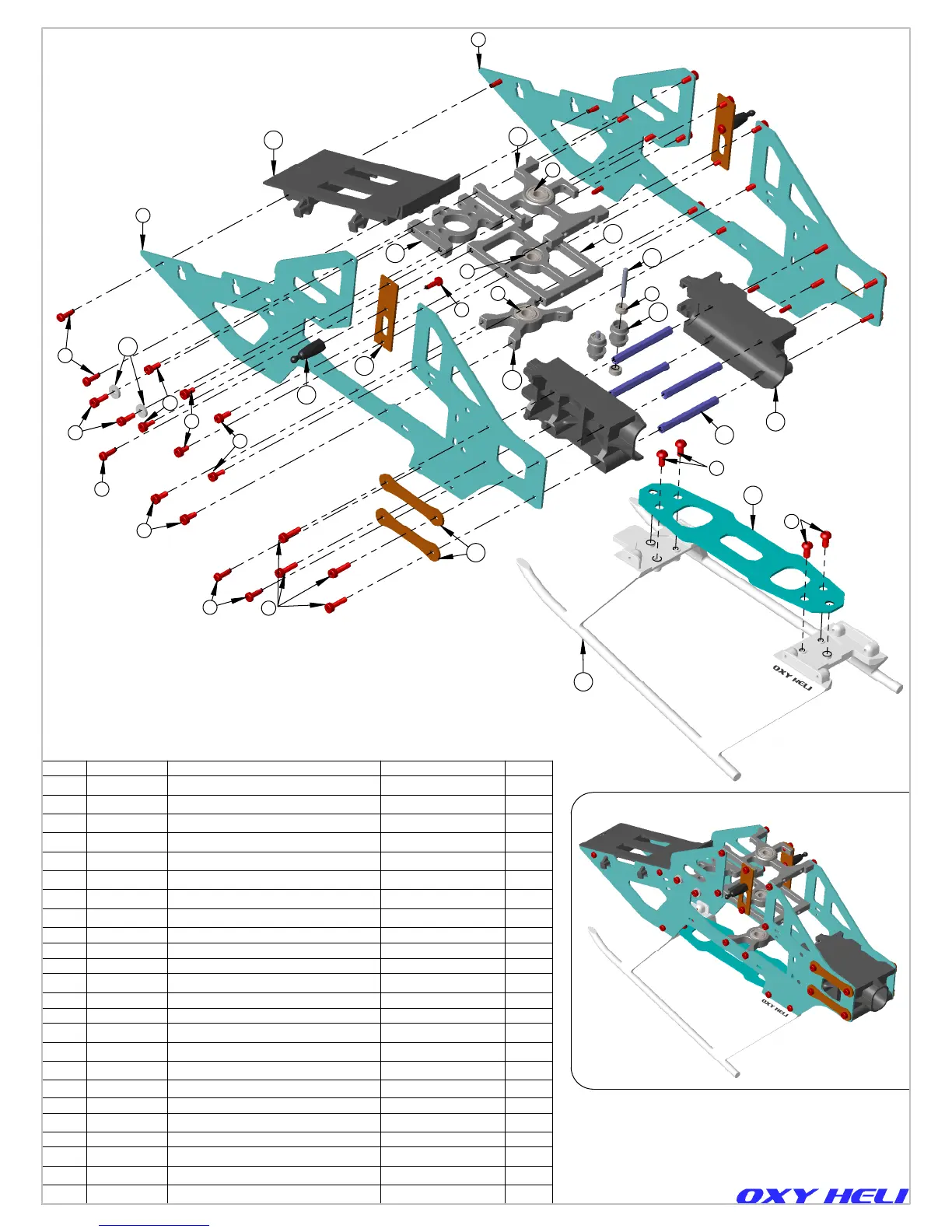 OXY HELI

OXY HELI

OXY HELI