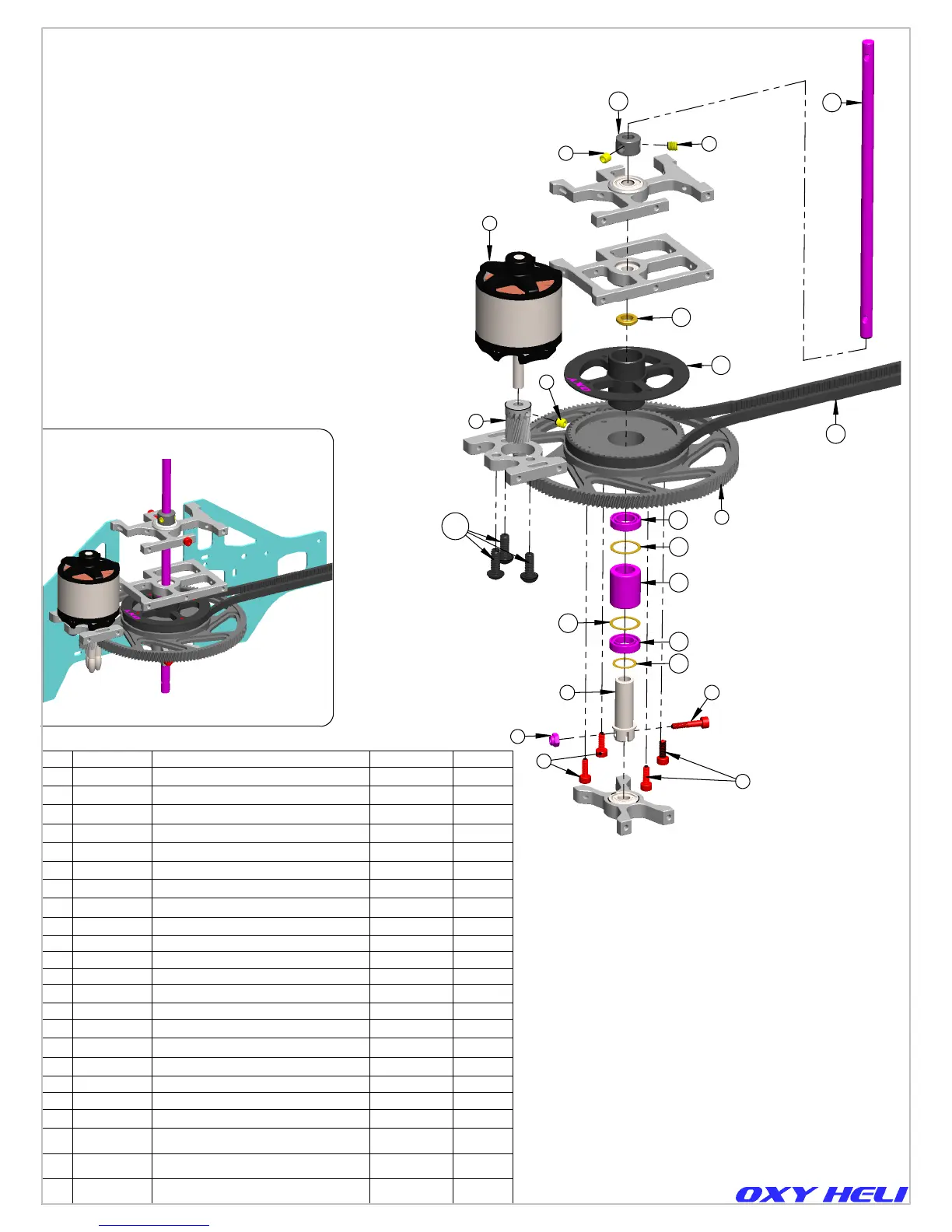 OXY HELI