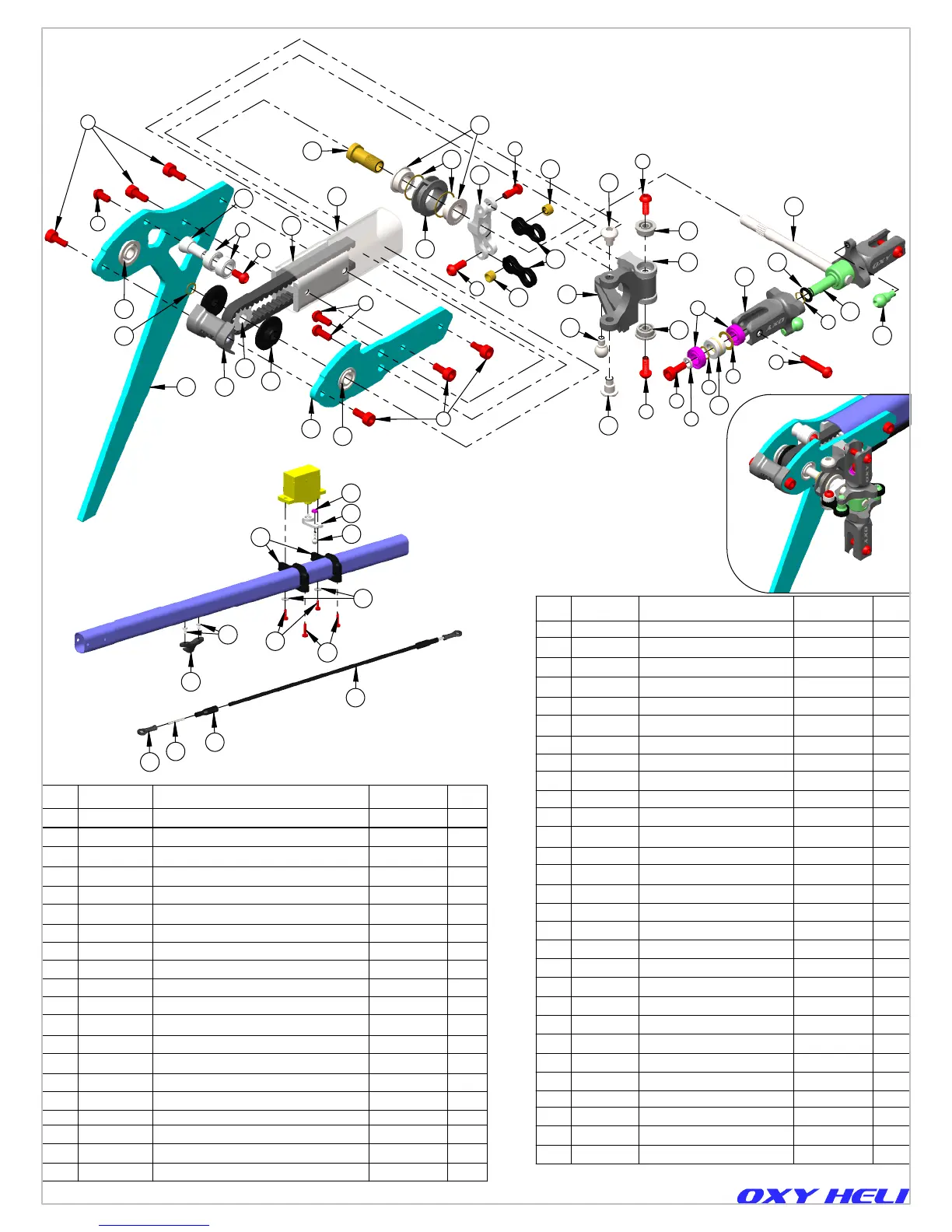 OXY

OXY

OXY

OXY HELI