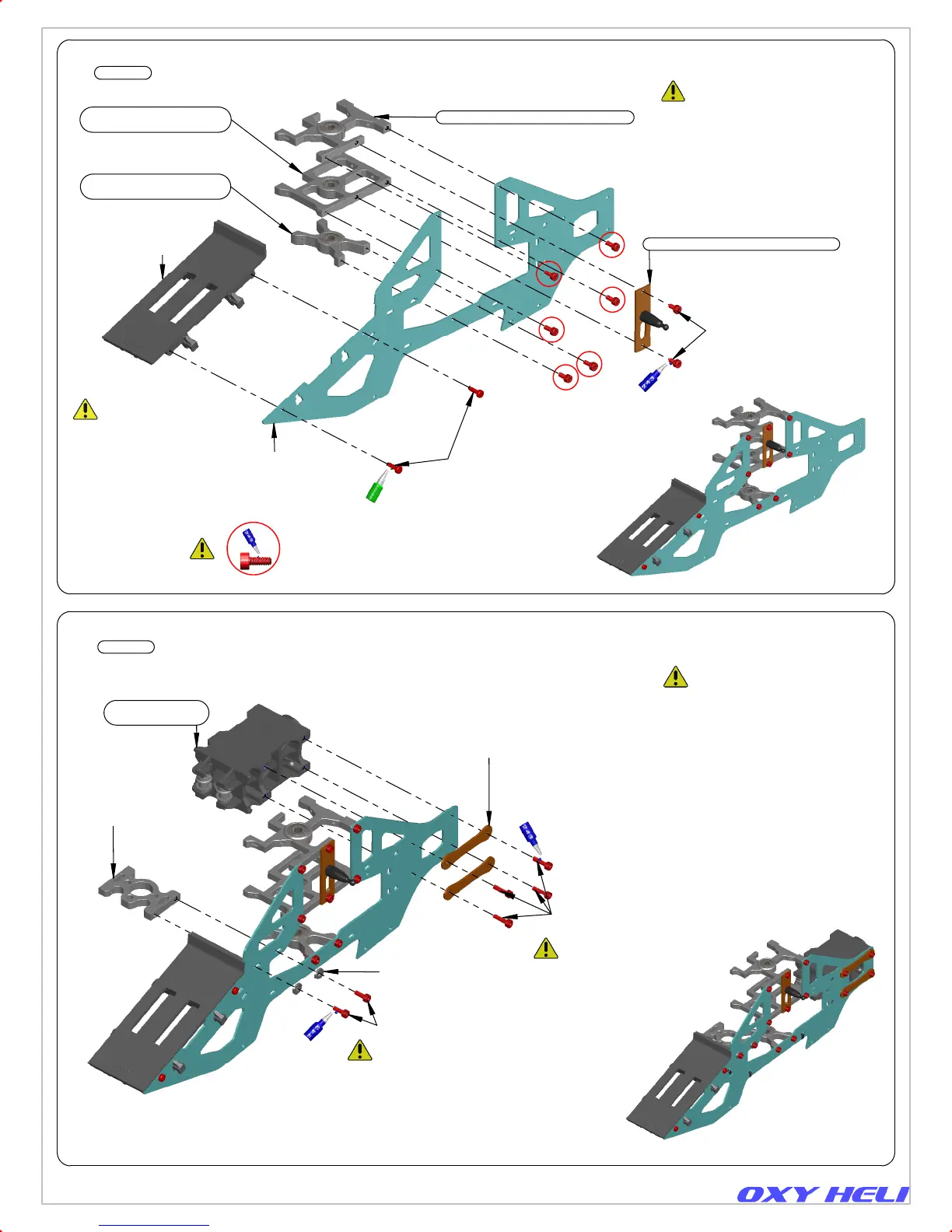 OXY HELI