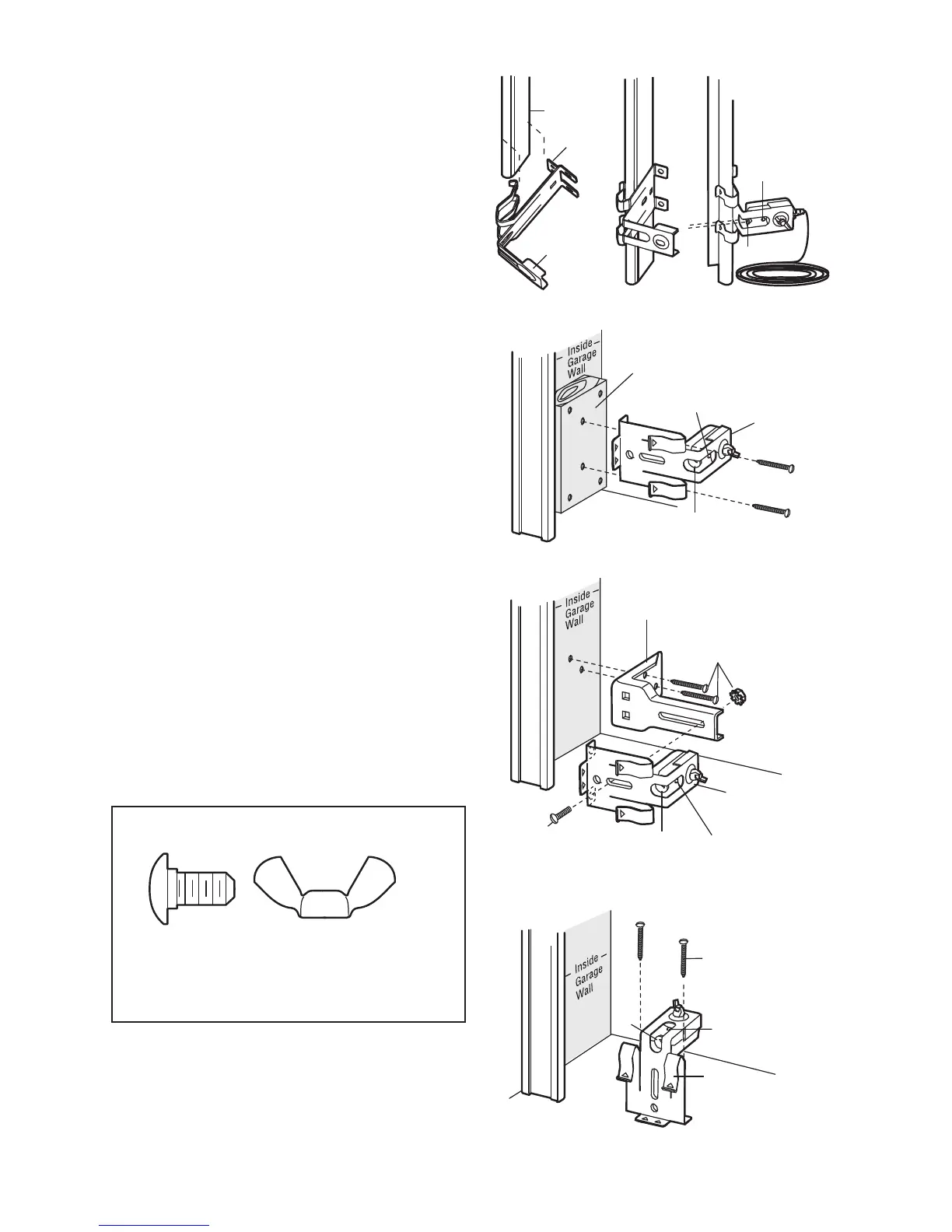 Inside Garage Wall

Inside Garage Wall

Inside Garage Wall