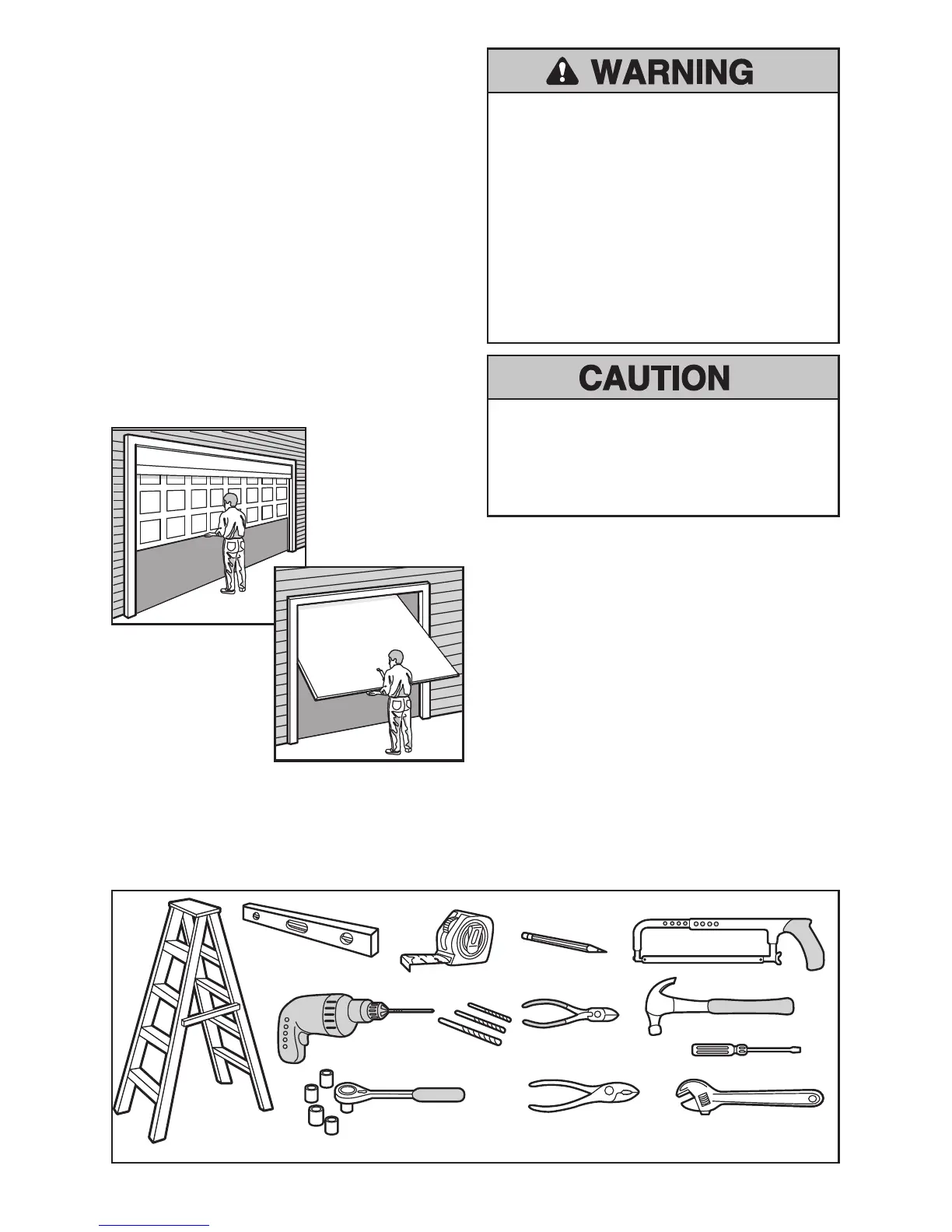 WARNING

CAUTION