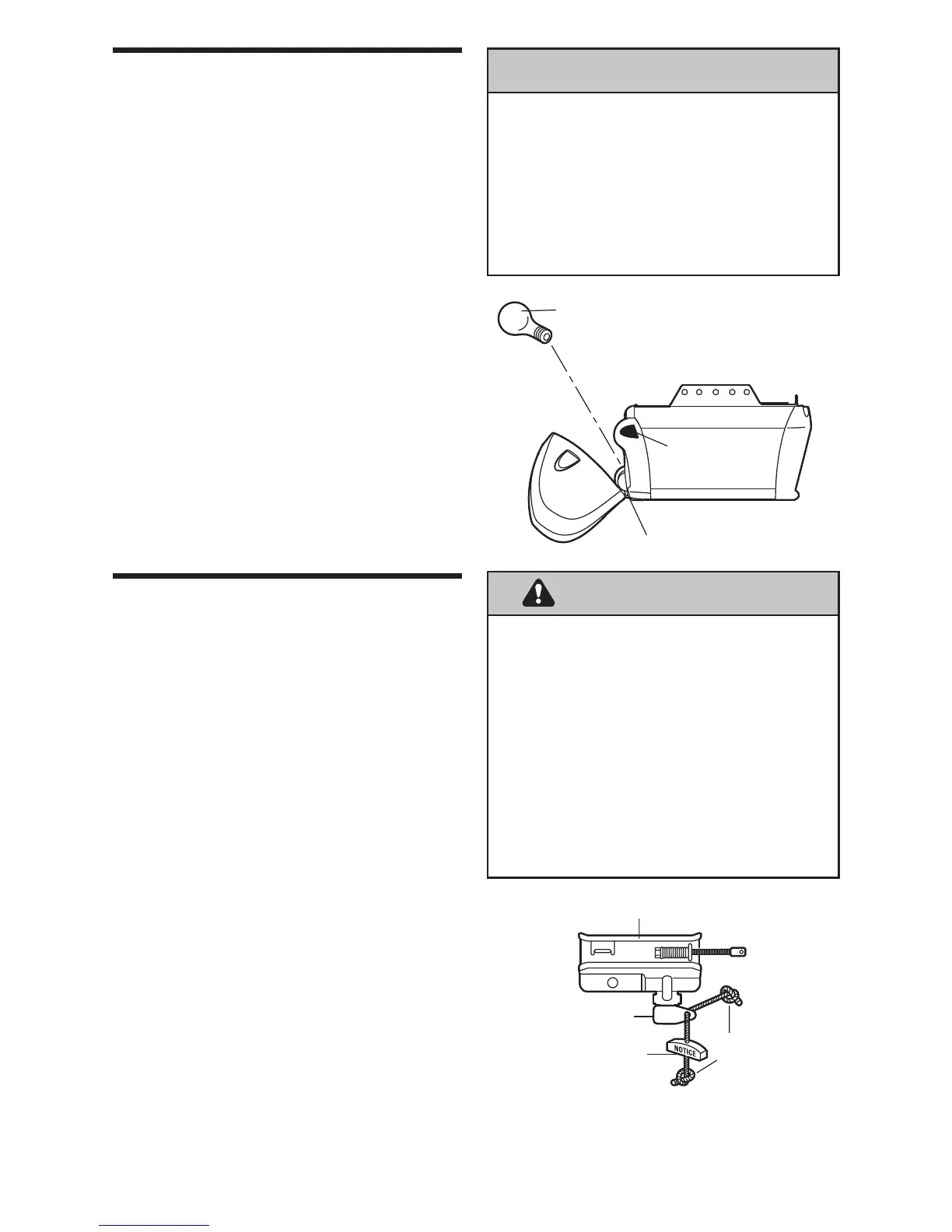 NOTICE