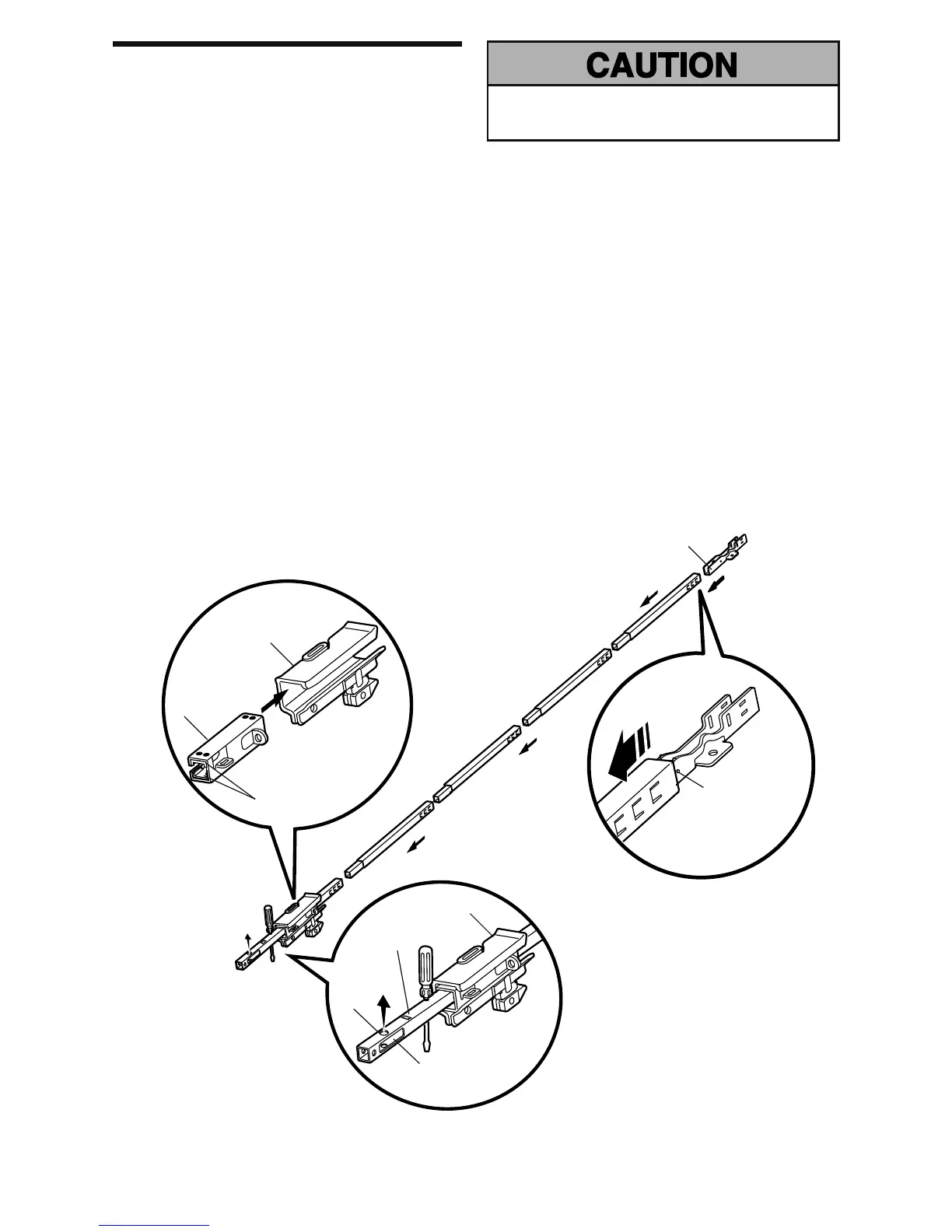 CAUTION