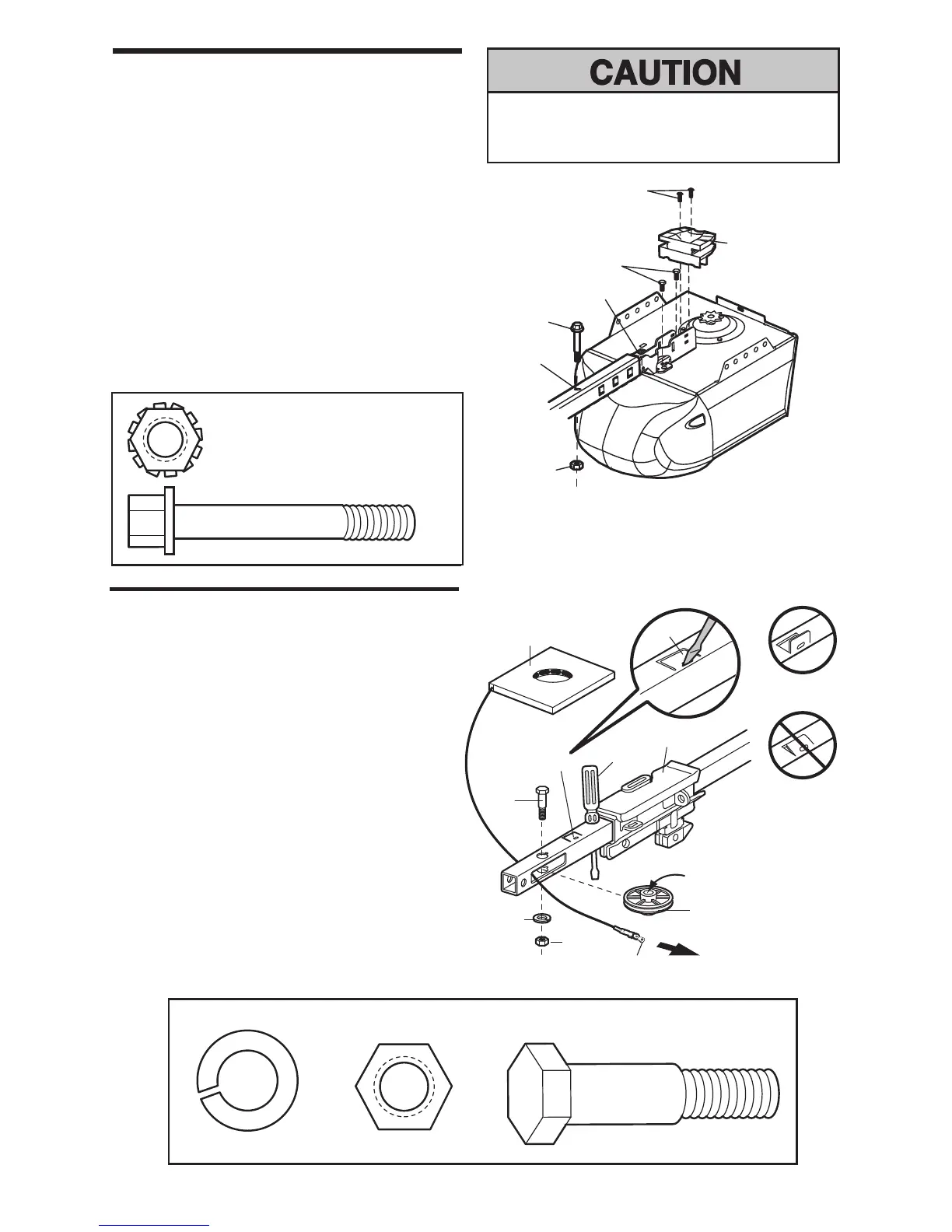 CAUTION