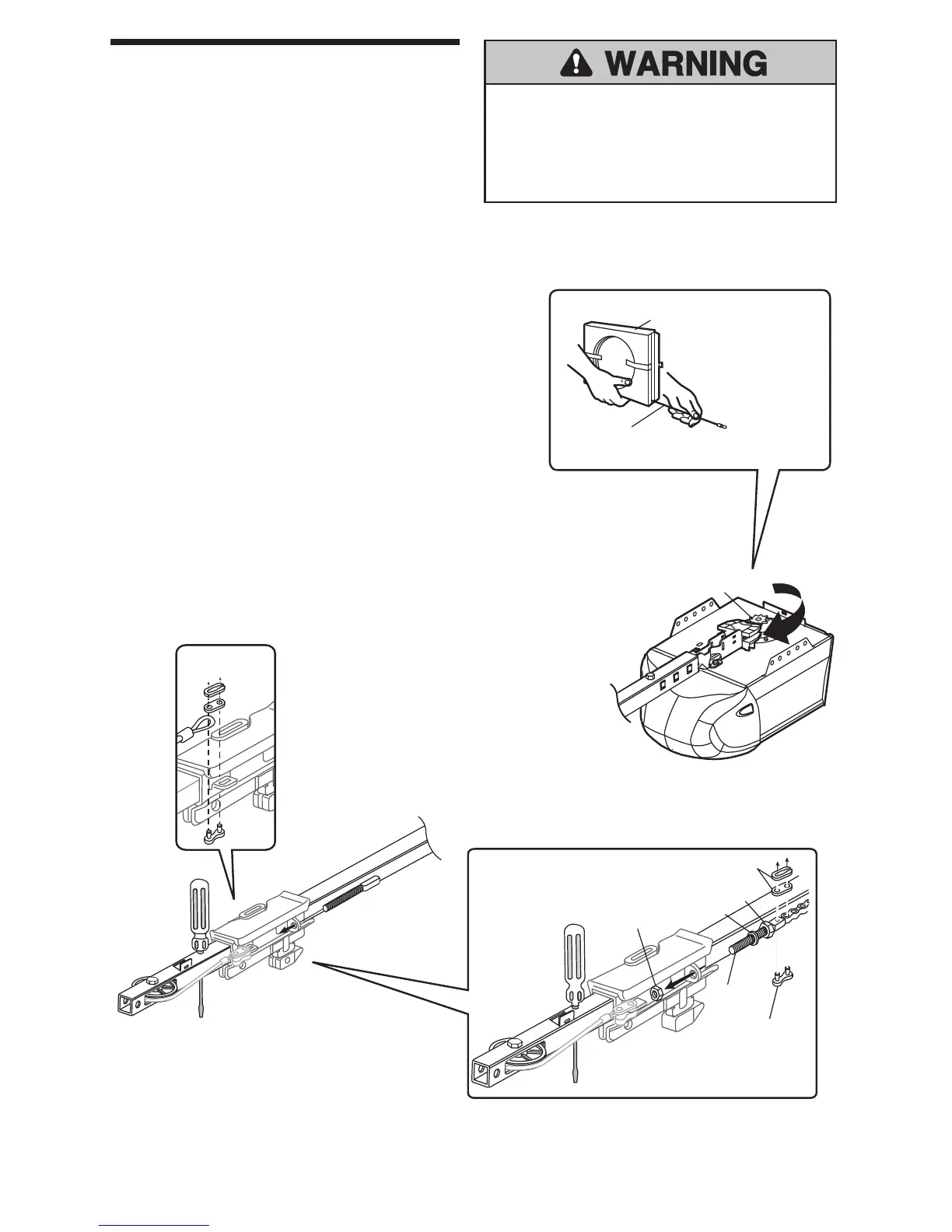 WARNING