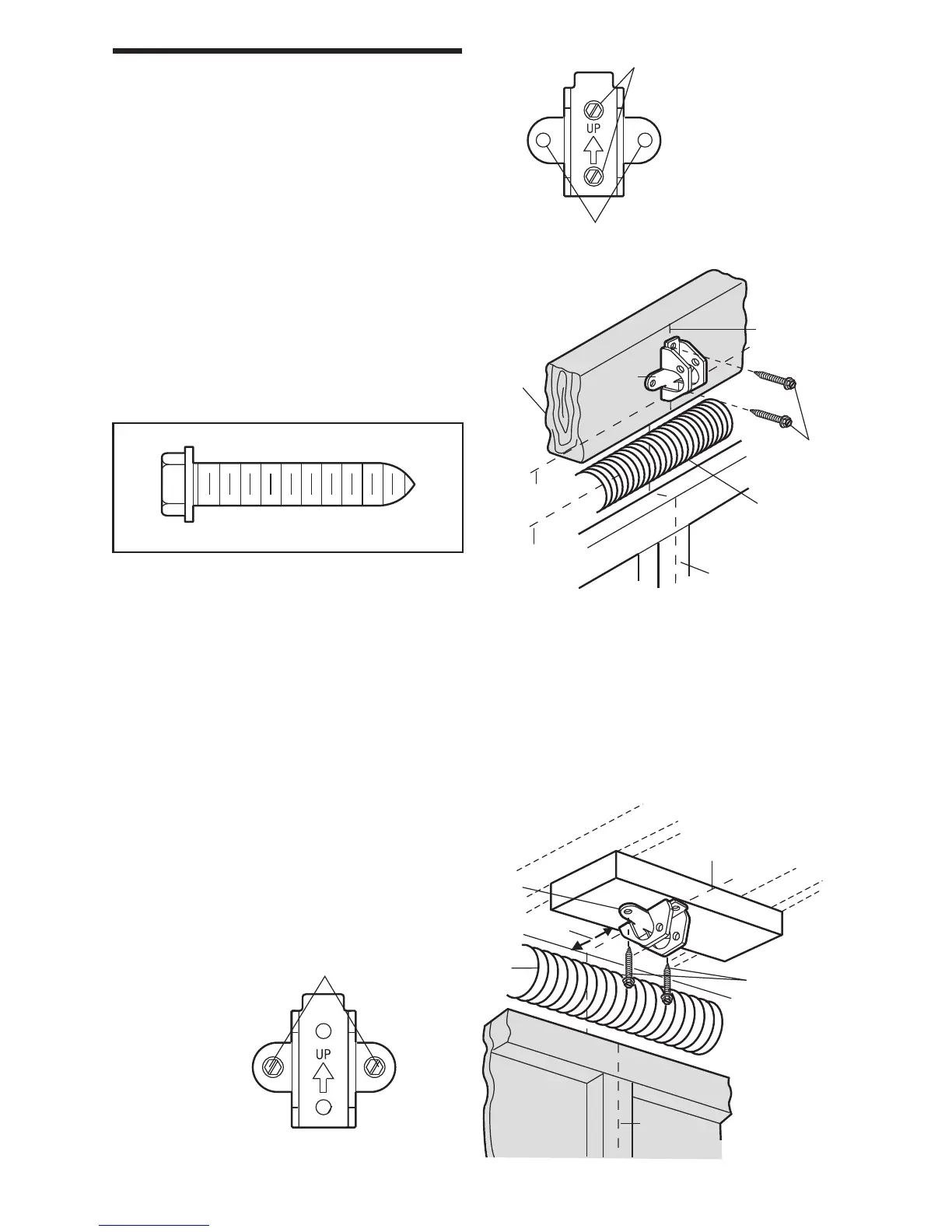 UP

UP