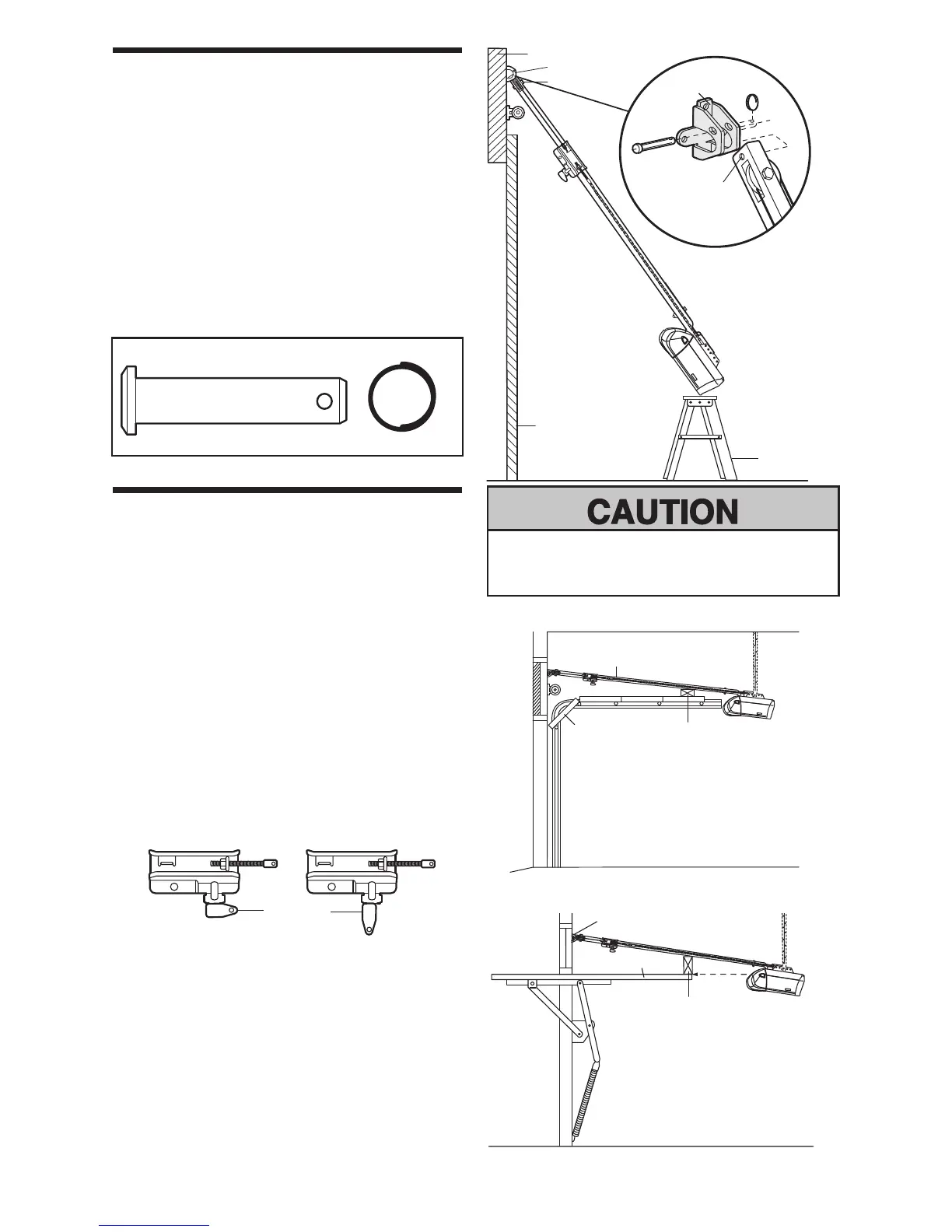 CAUTION